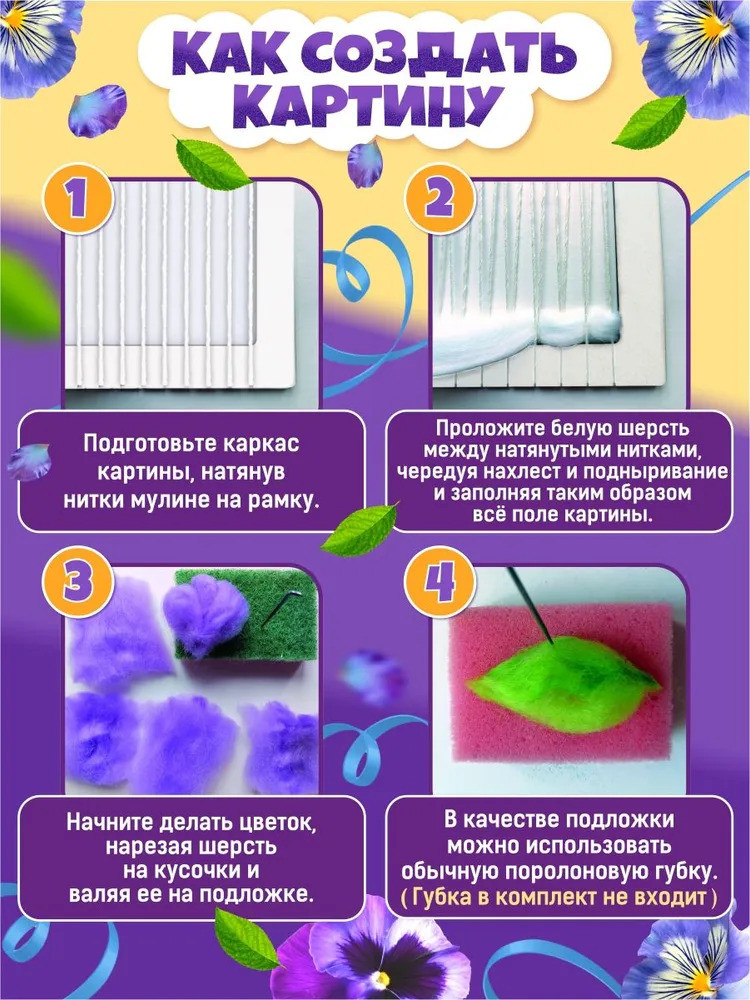 КАК СОЗДАТЬ КАРТИНУ

1

Подготовьте каркас картины, натянув нитки мулине на рамку.

2

Проложите белую шерсть между натянутыми нитками, чередуя нахлест и подныривание и заполняя таким образом всё поле картины.

3

Начните делать цветок, нарезая шерсть на кусочки и валяя ее на подложке.

4

В качестве подложки можно использовать обычную поролоновую губку. ( Губка в комплект не входит )