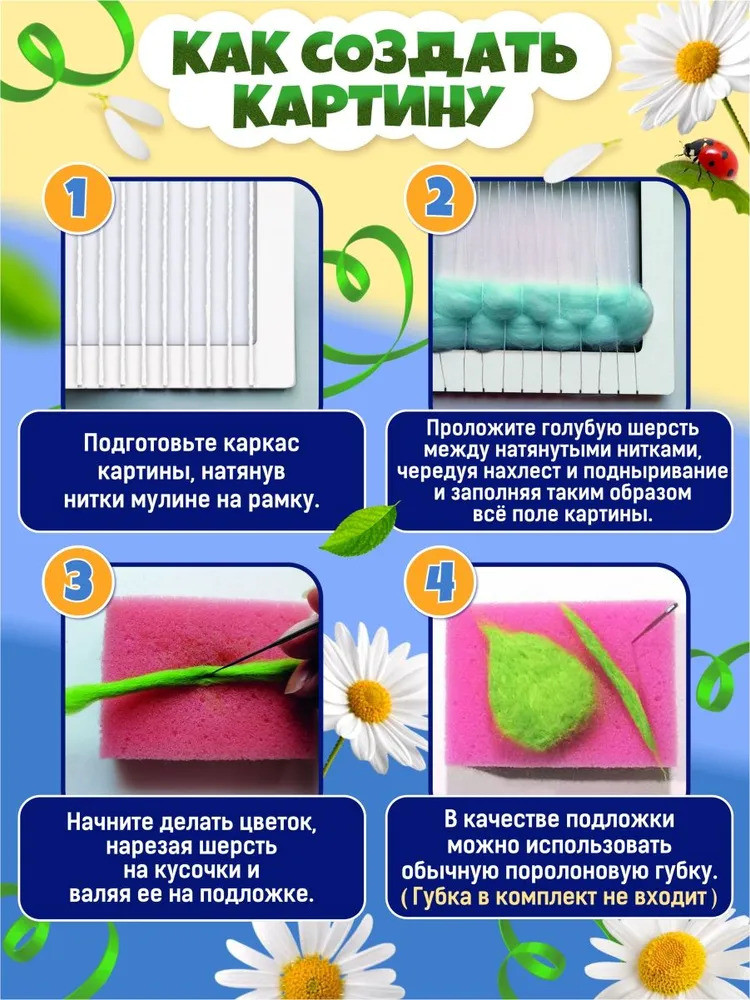 КАК СОЗДАТЬ КАРТИНУ

1

Подготовьте каркас картины, натянув нитки мулине на рамку.

2

Проложите голубую шерсть между натянутыми нитками, чередуя нахлест и подныривание и заполняя таким образом всё поле картины.

3

Начните делать цветок, нарезая шерсть на кусочки и валяя ее на подложке.

4

В качестве подложки можно использовать обычную поролоновую губку. ( Губка в комплект не входит )