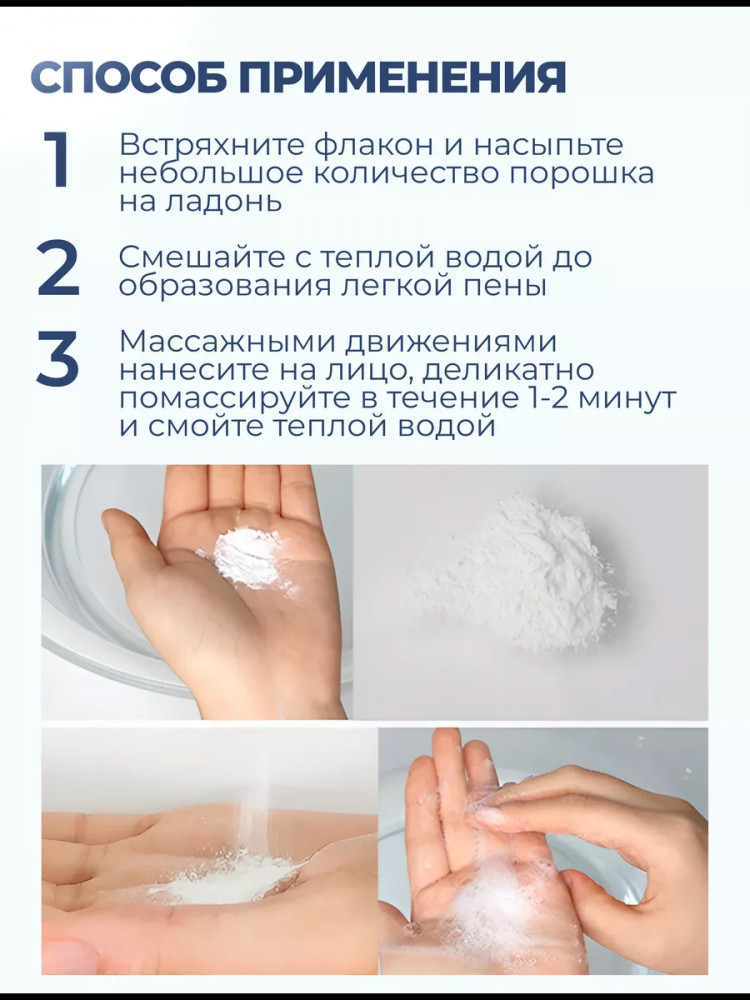 СПОСОБ ПРИМЕНЕНИЯ

1 Встряхните флакон и насыпьте небольшое количество порошка на ладонь

2 Смешайте с теплой водой до образования легкой пены

3 Массажными движениями нанесите на лицо, деликатно помассируйте в течение 1-2 минут и смойте теплой водой