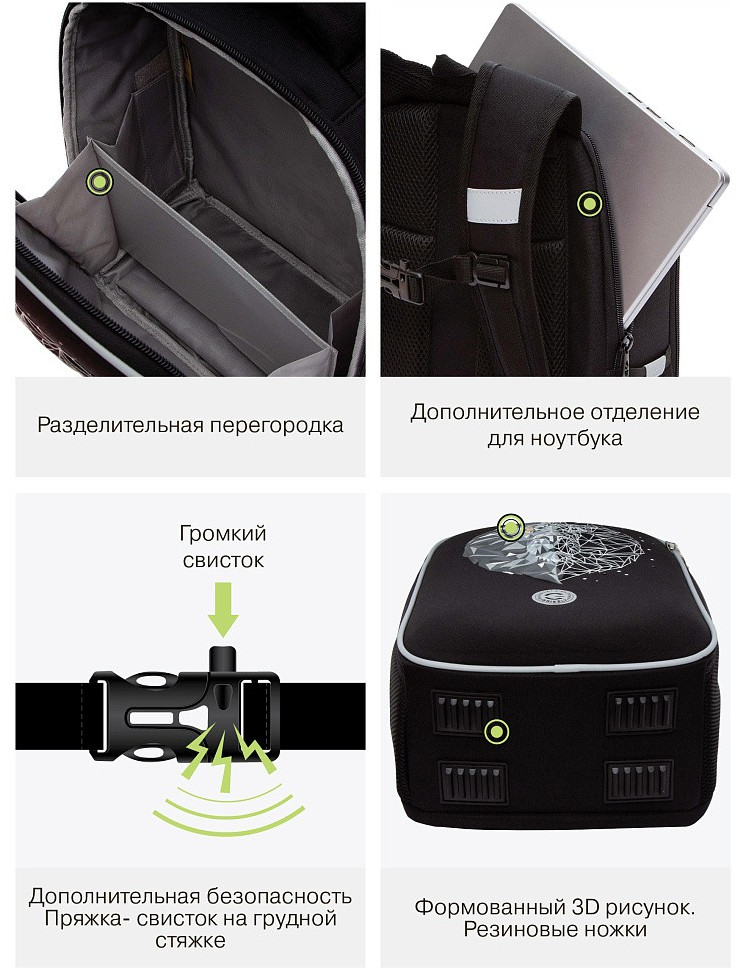 Разделительная перегородка

Дополнительное отделение для ноутбука

Громкий свисток

Дополнительная безопасность Пряжка- свисток на грудной стяжке

Формованный 3D рисунок. Резиновые ножки