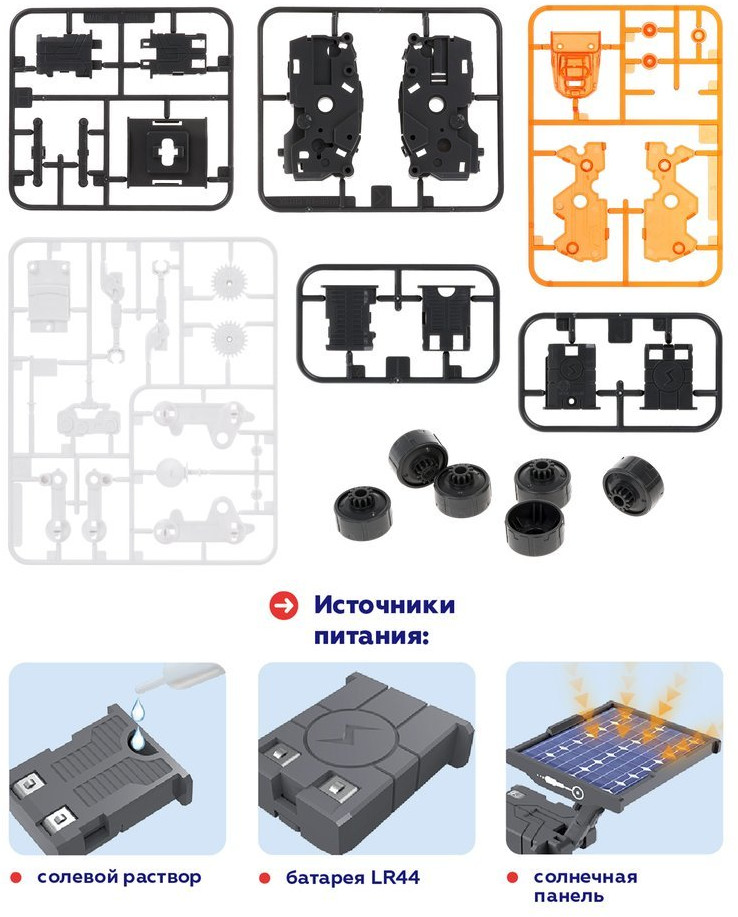 Источники питания:

солевой раствор

батарея LR44

солнечная панель