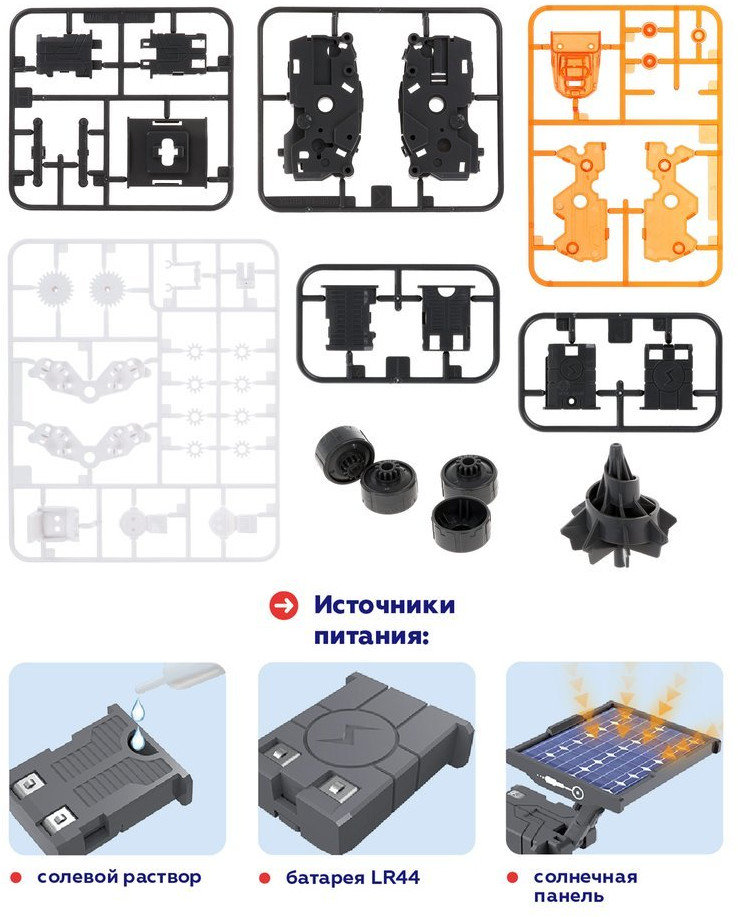 Источники питания:

солевой раствор

батарея LR44

солнечная панель