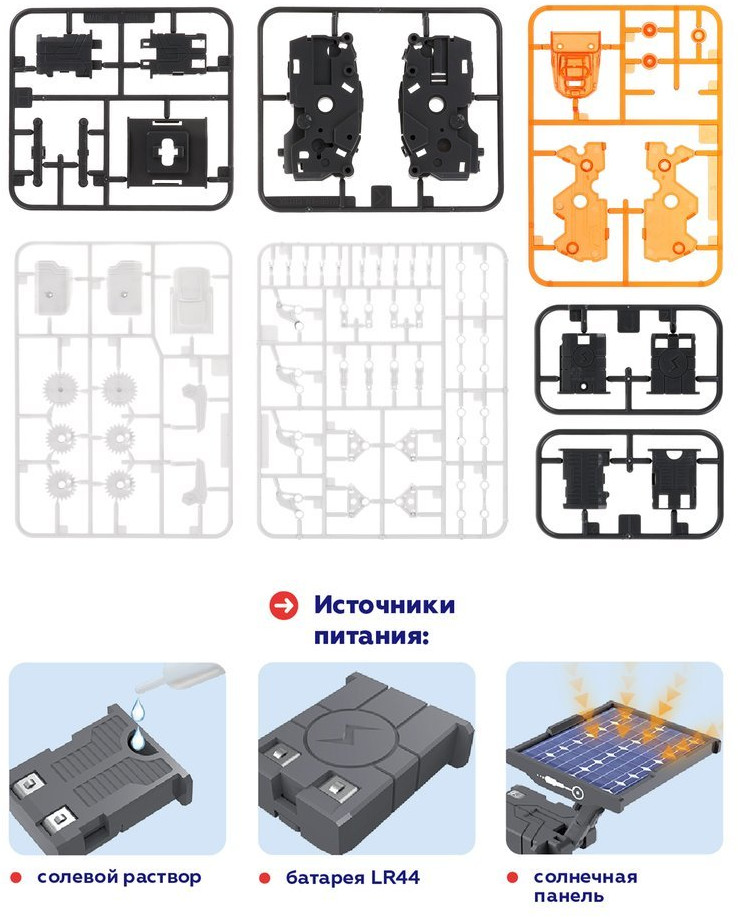 Источники питания:

солевой раствор

батарея LR44

солнечная панель