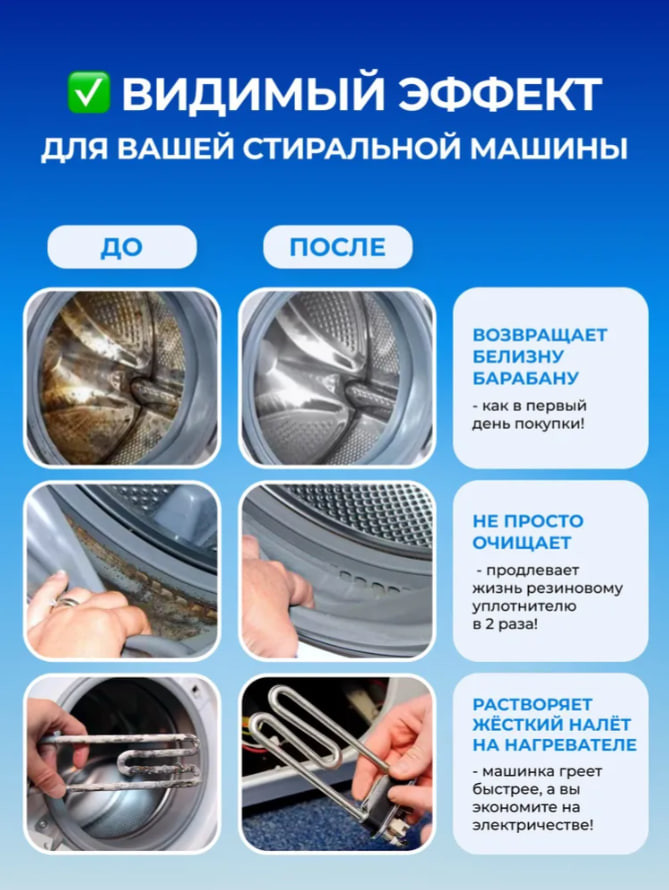 ✅ ВИДИМЫЙ ЭФФЕКТ
ДЛЯ ВАШЕЙ СТИРАЛЬНОЙ МАШИНЫ

ДО

ПОСЛЕ

ВОЗВРАЩАЕТ БЕЛИЗНУ БАРАБАНУ
- как в первый день покупки!

НЕ ПРОСТО ОЧИЩАЕТ
- продлевает жизнь резиновому уплотнителю в 2 раза!

РАСТВОРЯЕТ ЖЁСТКИЙ НАЛЁТ НА НАГРЕВАТЕЛЕ
- машинка греет быстрее, а вы экономите на электричестве!