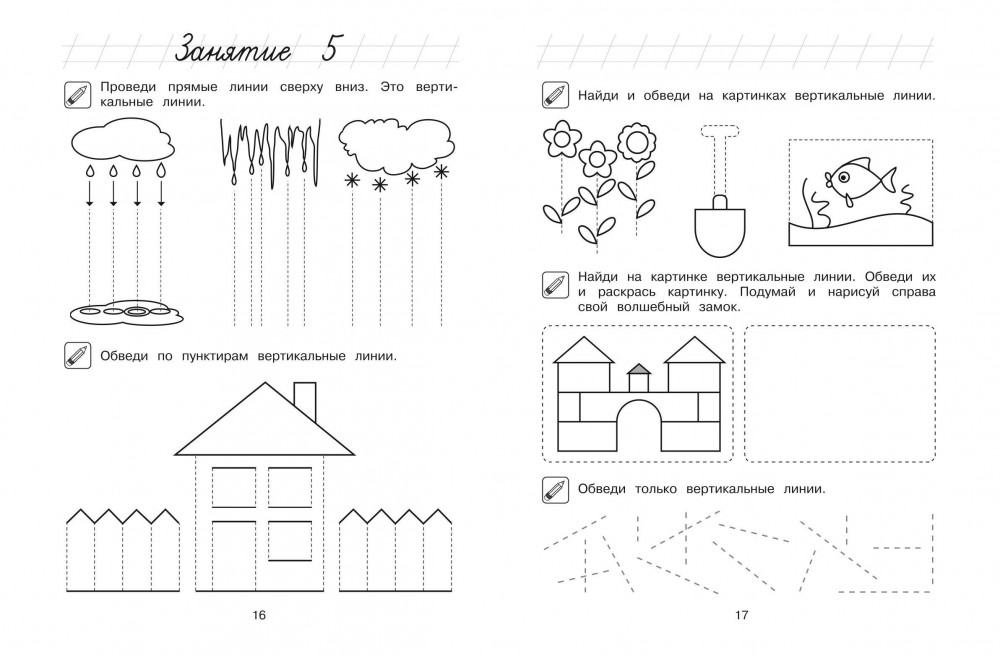 Занятие 5

Проведи прямые линии сверху вниз. Это вертикальные линии.

Обведи по пунктирам вертикальные линии.

16

Найди и обведи на картинках вертикальные линии.

Найди на картинке вертикальные линии. Обведи их и раскрась картинку. Подумай и нарисуй справа свой волшебный замок.

Обведи только вертикальные линии.

17