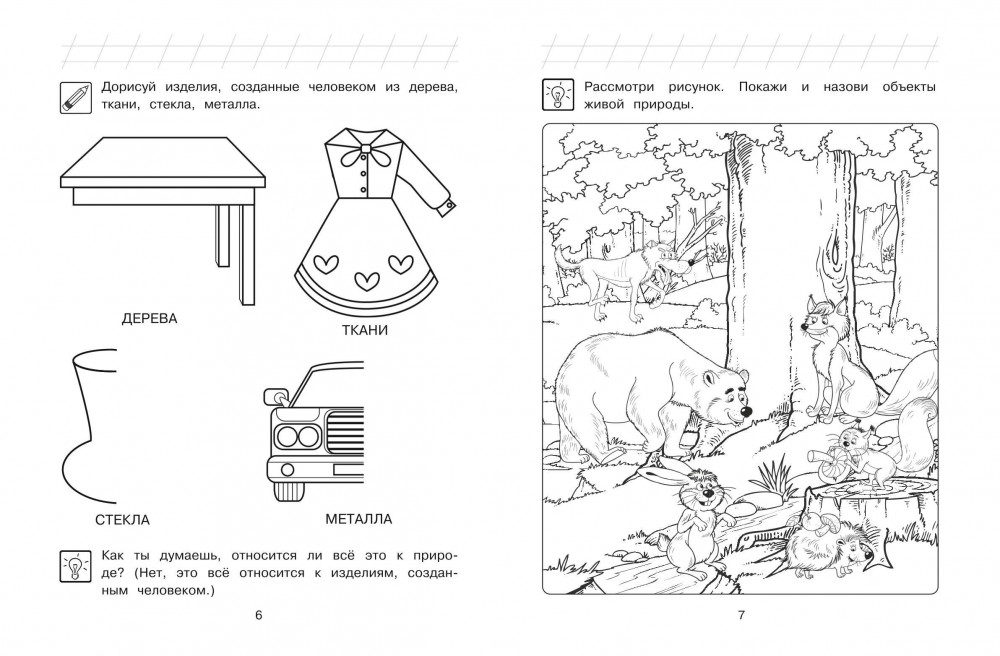 Дорисуй изделия, созданные человеком из дерева, ткани, стекла, металла.

ДЕРЕВА

ТКАНИ

СТЕКЛА

МЕТАЛЛА

Как ты думаешь, относится ли всё это к природе? (Нет, это всё относится к изделиям, созданным человеком.)

6

Рассмотри рисунок. Покажи и назови объекты живой природы.

7