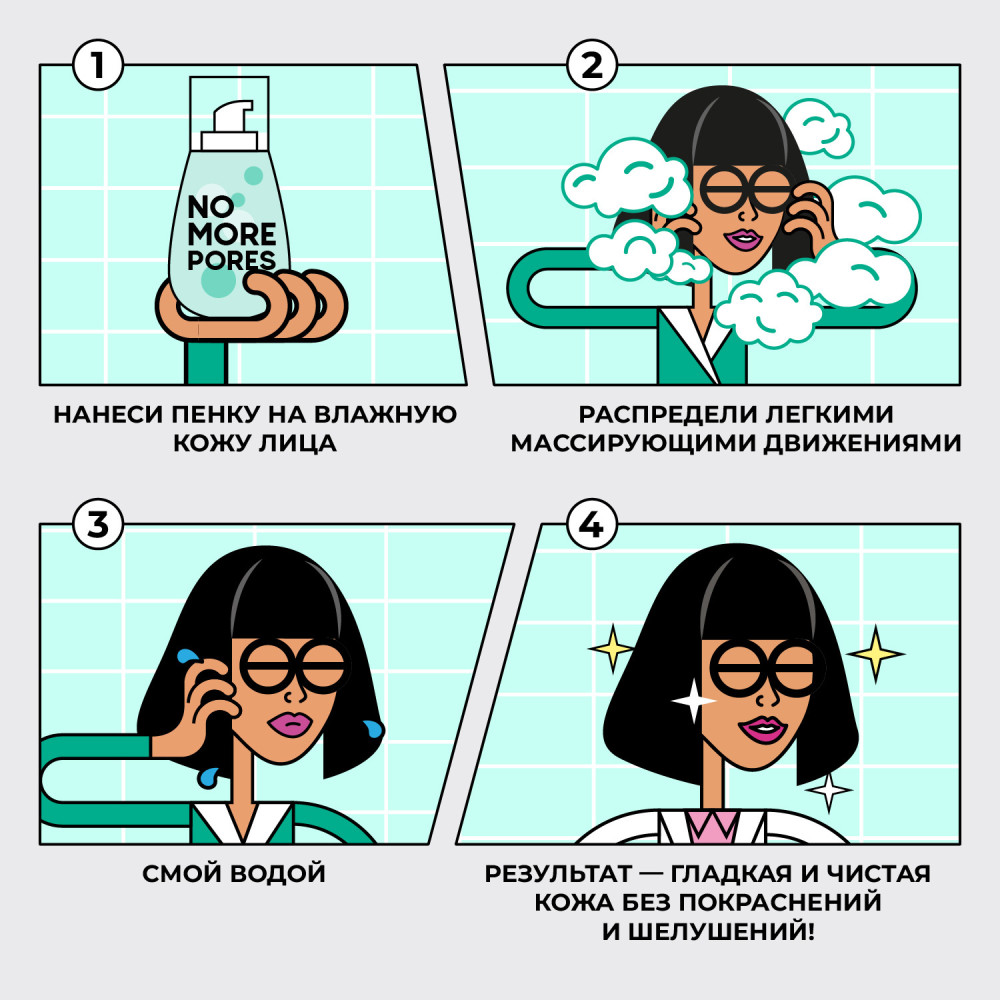 1

NO MORE PORES

НАНЕСИ ПЕНКУ НА ВЛАЖНУЮ КОЖУ ЛИЦА

2

РАСПРЕДЕЛИ ЛЕГКИМИ МАССИРУЮЩИМИ ДВИЖЕНИЯМИ

3

СМОЙ ВОДОЙ

4

РЕЗУЛЬТАТ — ГЛАДКАЯ И ЧИСТАЯ КОЖА БЕЗ ПОКРАСНЕНИЙ И ШЕЛУШЕНИЙ!