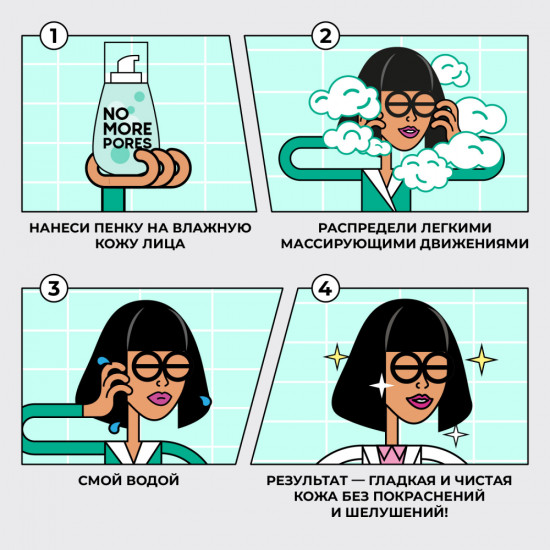 1

NO MORE PORES

НАНЕСИ ПЕНКУ НА ВЛАЖНУЮ КОЖУ ЛИЦА

2

РАСПРЕДЕЛИ ЛЕГКИМИ МАССИРУЮЩИМИ ДВИЖЕНИЯМИ

3

СМОЙ ВОДОЙ

4

РЕЗУЛЬТАТ — ГЛАДКАЯ И ЧИСТАЯ КОЖА БЕЗ ПОКРАСНЕНИЙ И ШЕЛУШЕНИЙ!