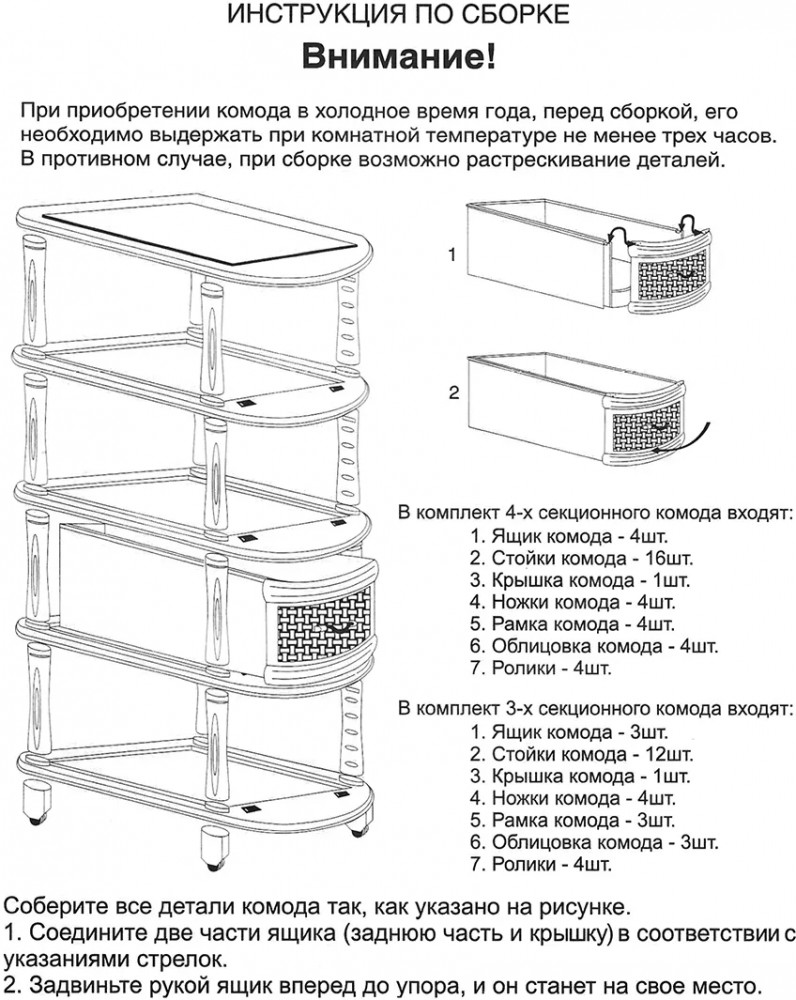 ИНСТРУКЦИЯ ПО СБОРКЕ

Внимание!

При приобретении комода в холодное время года, перед сборкой, его необходимо выдержать при комнатной температуре не менее трех часов. В противном случае, при сборке возможно растрескивание деталей.

1

2

В комплект 4-х секционного комода входят:
1. Ящик комода - 4шт.
2. Стойки комода - 16шт.
3. Крышка комода - 1шт.
4. Ножки комода - 4шт.
5. Рамка комода - 4шт.
6. Облицовка комода - 4шт.
7. Ролики - 4шт.

В комплект 3-х секционного комода входят:
1. Ящик комода - 3шт.
2. Стойки комода - 12шт.
3. Крышка комода - 1шт.
4. Ножки комода - 4шт.
5. Рамка комода - 3шт.
6. Облицовка комода - 3шт.
7. Ролики - 4шт.

Соберите все детали комода так, как указано на рисунке.
1. Соедините две части ящика (заднюю часть и крышку) в соответствии с указаниями стрелок.
2. Задвиньте рукой ящик вперед до упора, и он станет на свое место.