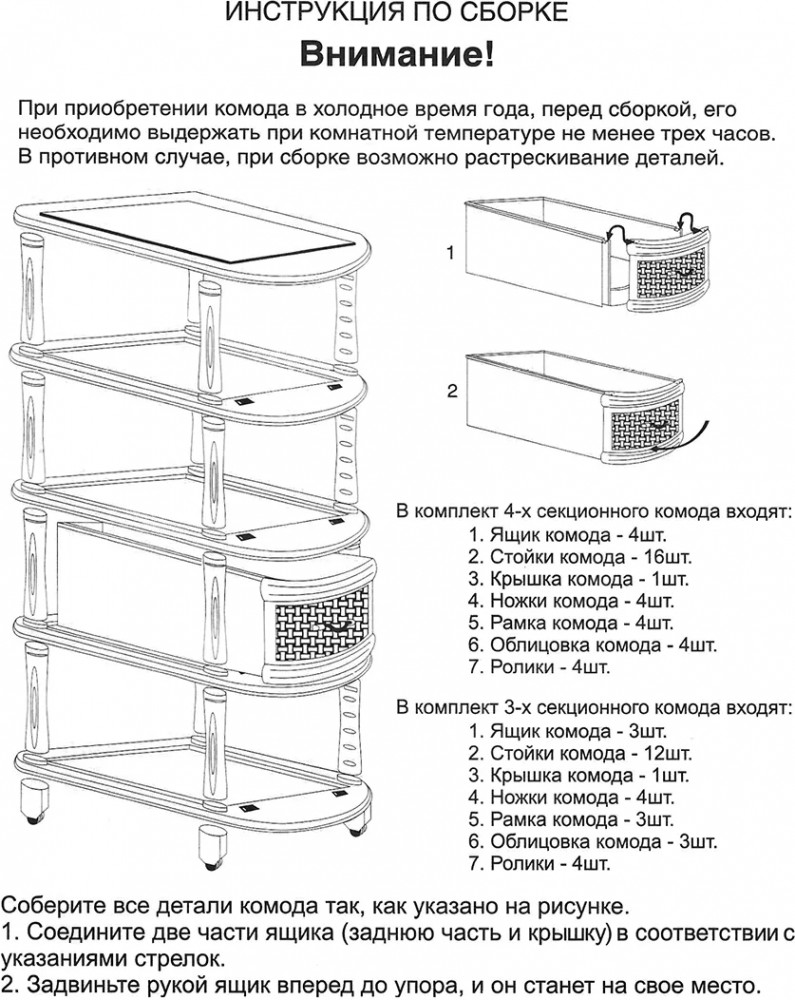 ИНСТРУКЦИЯ ПО СБОРКЕ

Внимание!

При приобретении комода в холодное время года, перед сборкой, его необходимо выдержать при комнатной температуре не менее трех часов. В противном случае, при сборке возможно растрескивание деталей.

1

2

В комплект 4-х секционного комода входят:
1. Ящик комода - 4шт.
2. Стойки комода - 16шт.
3. Крышка комода - 1шт.
4. Ножки комода - 4шт.
5. Рамка комода - 4шт.
6. Облицовка комода - 4шт.
7. Ролики - 4шт.

В комплект 3-х секционного комода входят:
1. Ящик комода - 3шт.
2. Стойки комода - 12шт.
3. Крышка комода - 1шт.
4. Ножки комода - 4шт.
5. Рамка комода - 3шт.
6. Облицовка комода - 3шт.
7. Ролики - 4шт.

Соберите все детали комода так, как указано на рисунке.
1. Соедините две части ящика (заднюю часть и крышку) в соответствии с указаниями стрелок.
2. Задвиньте рукой ящик вперед до упора, и он станет на свое место.