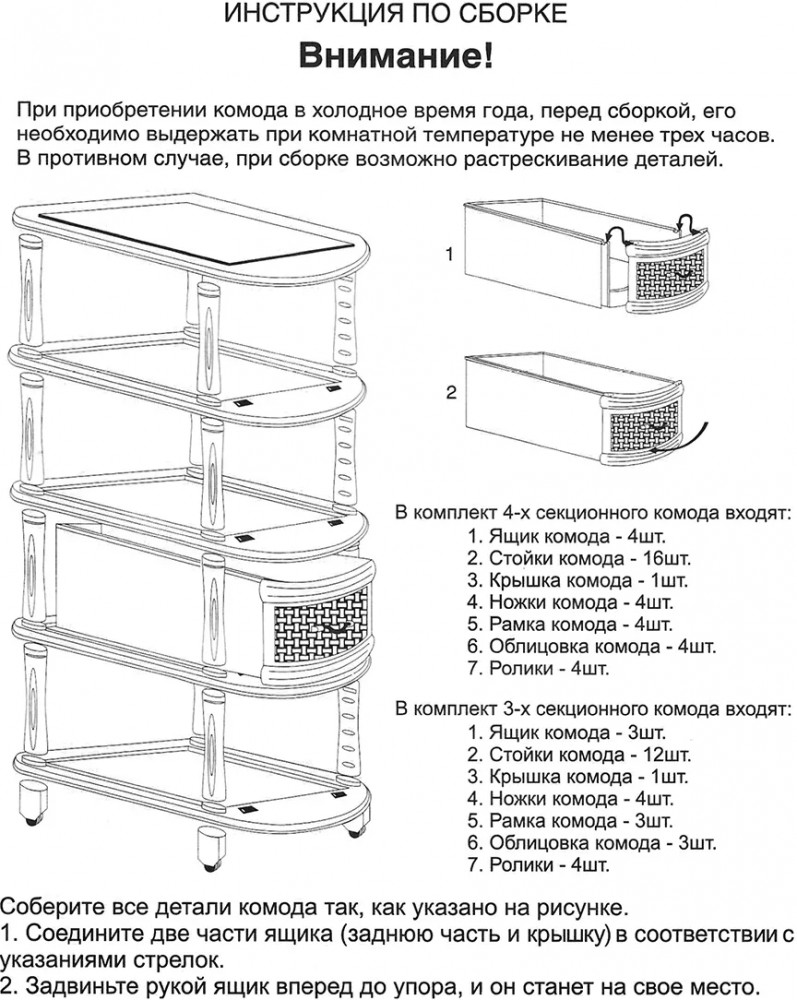 ИНСТРУКЦИЯ ПО СБОРКЕ

Внимание!

При приобретении комода в холодное время года, перед сборкой, его необходимо выдержать при комнатной температуре не менее трех часов. В противном случае, при сборке возможно растрескивание деталей.

1

2

В комплект 4-х секционного комода входят:
1. Ящик комода - 4шт.
2. Стойки комода - 16шт.
3. Крышка комода - 1шт.
4. Ножки комода - 4шт.
5. Рамка комода - 4шт.
6. Облицовка комода - 4шт.
7. Ролики - 4шт.

В комплект 3-х секционного комода входят:
1. Ящик комода - 3шт.
2. Стойки комода - 12шт.
3. Крышка комода - 1шт.
4. Ножки комода - 4шт.
5. Рамка комода - 3шт.
6. Облицовка комода - 3шт.
7. Ролики - 4шт.

Соберите все детали комода так, как указано на рисунке.
1. Соедините две части ящика (заднюю часть и крышку) в соответствии с указаниями стрелок.
2. Задвиньте рукой ящик вперед до упора, и он станет на свое место.