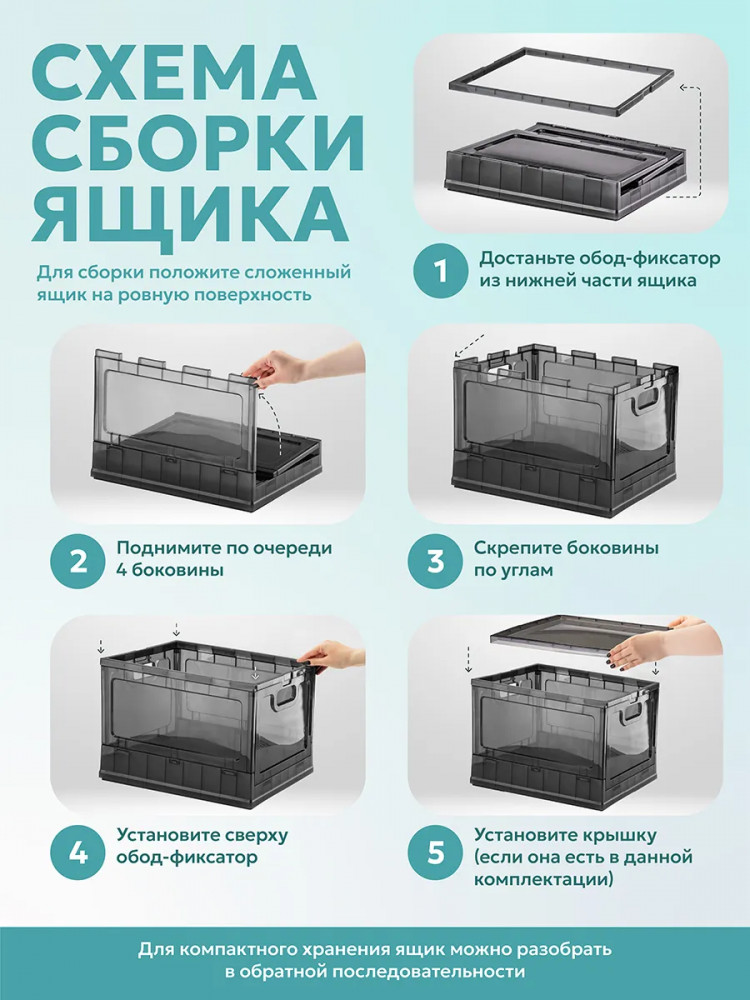 СХЕМА СБОРКИ ЯЩИКА

Для сборки положите сложенный ящик на ровную поверхность

1 Достаньте обод-фиксатор из нижней части ящика

2 Поднимите по очереди 4 боковины

3 Скрепите боковины по углам

4 Установите сверху обод-фиксатор

5 Установите крышку (если она есть в данной комплектации)

Для компактного хранения ящик можно разобрать в обратной последовательности