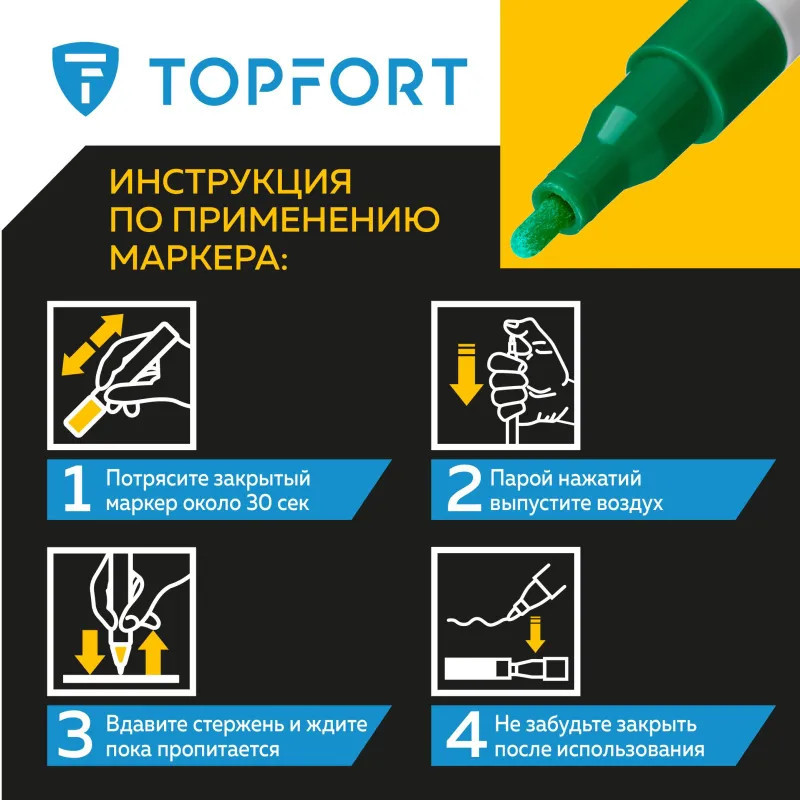 TOPFORT

ИНСТРУКЦИЯ ПО ПРИМЕНЕНИЮ МАРКЕРА:

1 Потрясите закрытый маркер около 30 сек

2 Парой нажатий выпустите воздух

3 Вдавите стержень и ждите пока пропитается

4 Не забудьте закрыть после использования