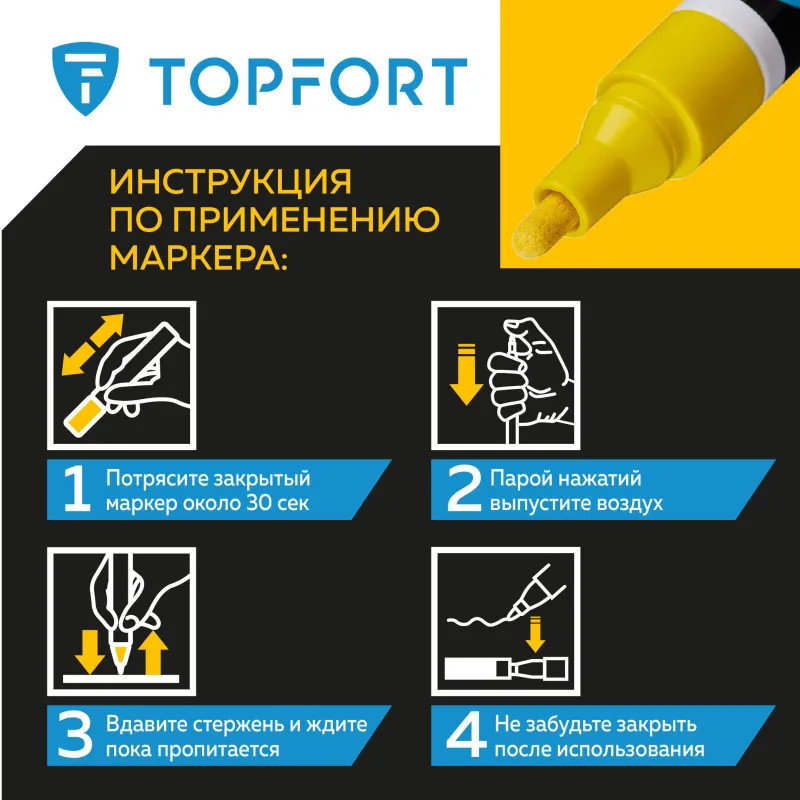 TOPFORT

ИНСТРУКЦИЯ ПО ПРИМЕНЕНИЮ МАРКЕРА:

1 Потрясите закрытый маркер около 30 сек

2 Парой нажатий выпустите воздух

3 Вдавите стержень и ждите пока пропитается

4 Не забудьте закрыть после использования