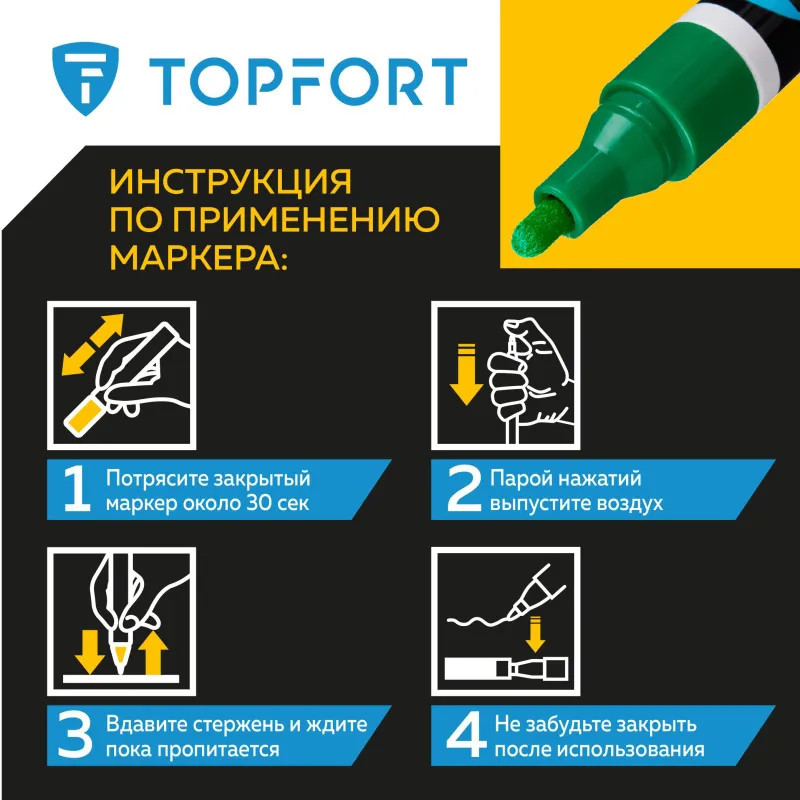 TOPFORT

ИНСТРУКЦИЯ ПО ПРИМЕНЕНИЮ МАРКЕРА:

1 Потрясите закрытый маркер около 30 сек

2 Парой нажатий выпустите воздух

3 Вдавите стержень и ждите пока пропитается

4 Не забудьте закрыть после использования