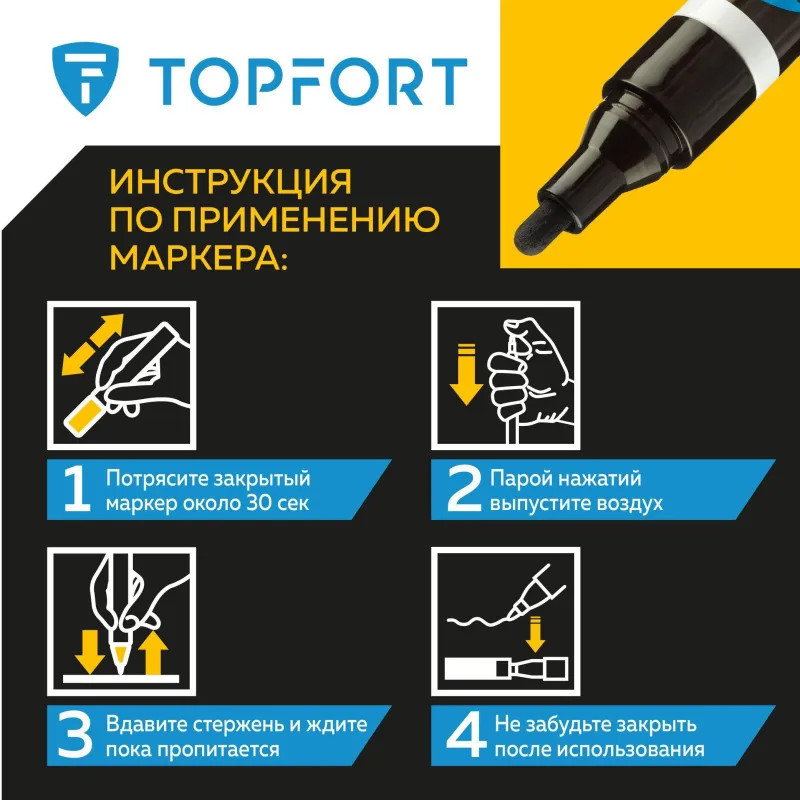 TOPFORT

ИНСТРУКЦИЯ ПО ПРИМЕНЕНИЮ МАРКЕРА:

1 Потрясите закрытый маркер около 30 сек

2 Парой нажатий выпустите воздух

3 Вдавите стержень и ждите пока пропитается

4 Не забудьте закрыть после использования