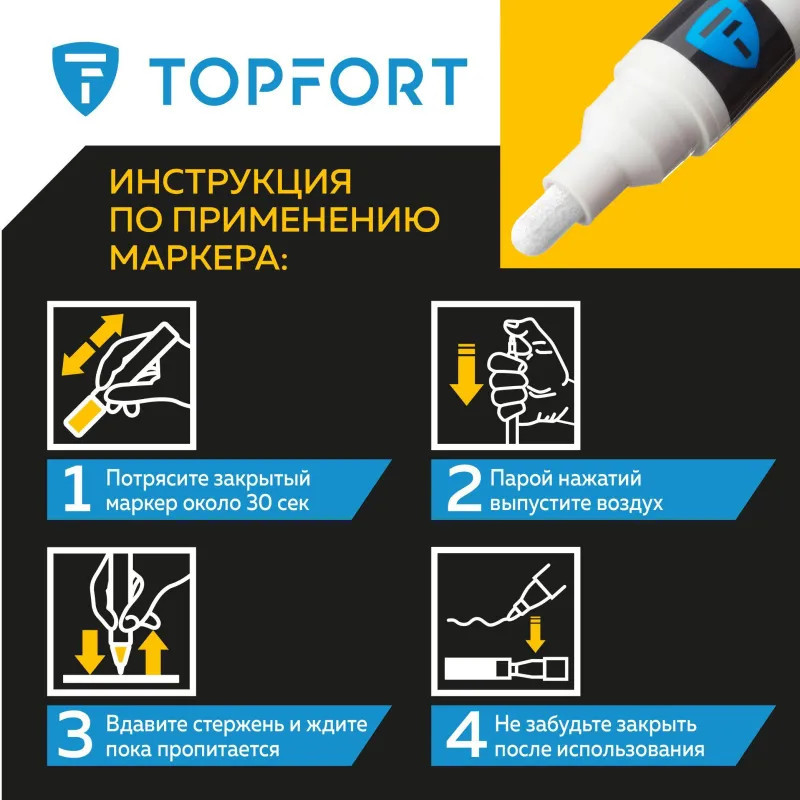 TOPFORT

ИНСТРУКЦИЯ ПО ПРИМЕНЕНИЮ МАРКЕРА:

1 Потрясите закрытый маркер около 30 сек

2 Парой нажатий выпустите воздух

3 Вдавите стержень и ждите пока пропитается

4 Не забудьте закрыть после использования