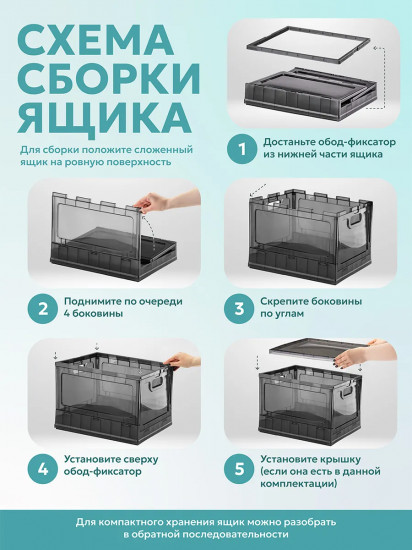 СХЕМА СБОРКИ ЯЩИКА

Для сборки положите сложенный ящик на ровную поверхность

1 Достаньте обод-фиксатор из нижней части ящика

2 Поднимите по очереди 4 боковины

3 Скрепите боковины по углам

4 Установите сверху обод-фиксатор

5 Установите крышку (если она есть в данной комплектации)

Для компактного хранения ящик можно разобрать в обратной последовательности