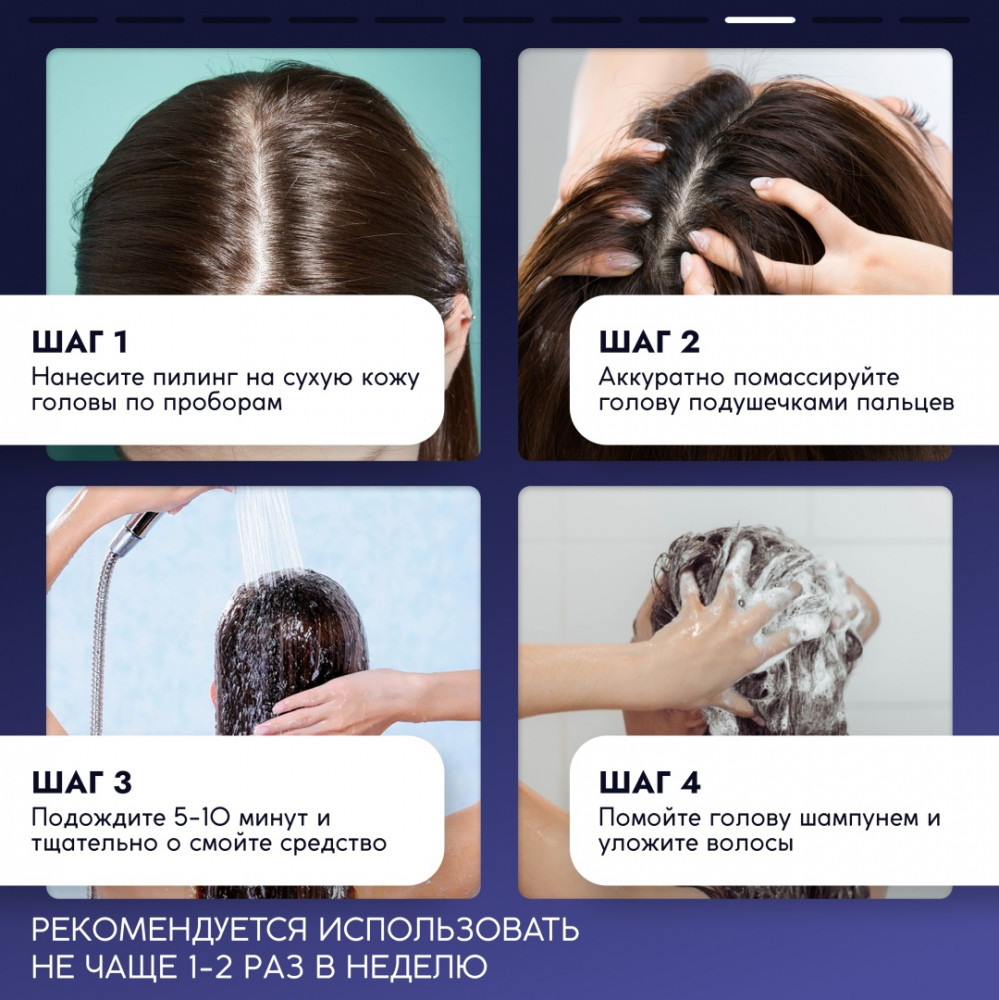 ШАГ 1
Нанесите пилинг на сухую кожу головы по проборам

ШАГ 2
Аккуратно помассируйте голову подушечками пальцев

ШАГ 3
Подождите 5-10 минут и тщательно о смойте средство

ШАГ 4
Помойте голову шампунем и уложите волосы

РЕКОМЕНДУЕТСЯ ИСПОЛЬЗОВАТЬ НЕ ЧАЩЕ 1-2 РАЗ В НЕДЕЛЮ