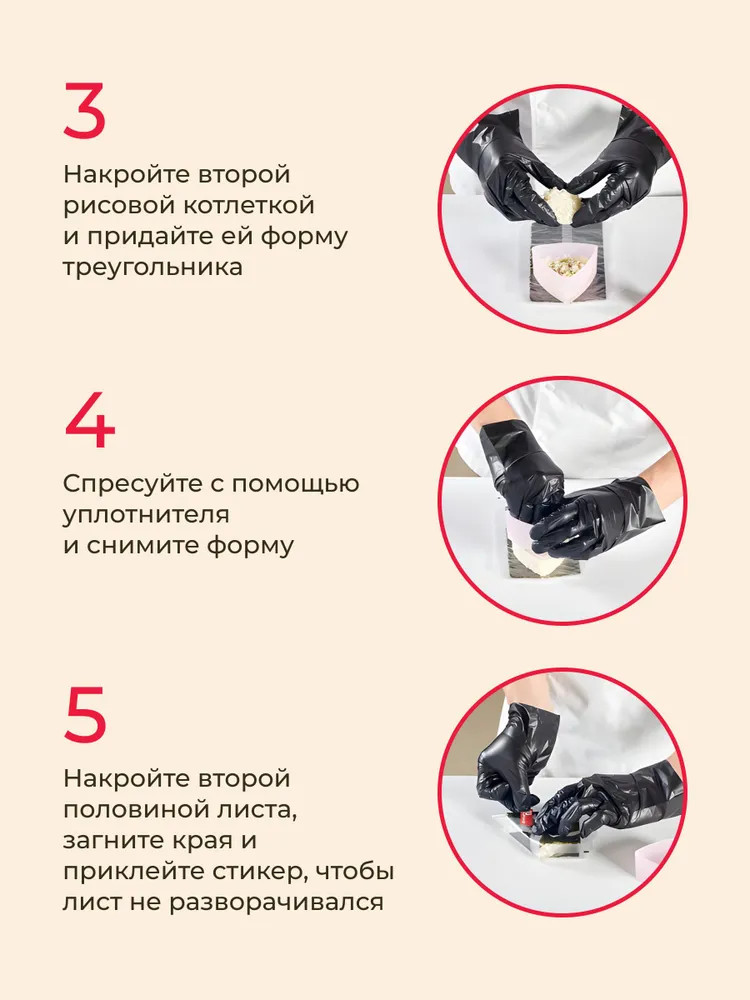 3

Накройте второй рисовой котлеткой и придайте ей форму треугольника

4

Спресуйте с помощью уплотнителя и снимите форму

5

Накройте второй половиной листа, загните края и приклейте стикер, чтобы лист не разворачивался