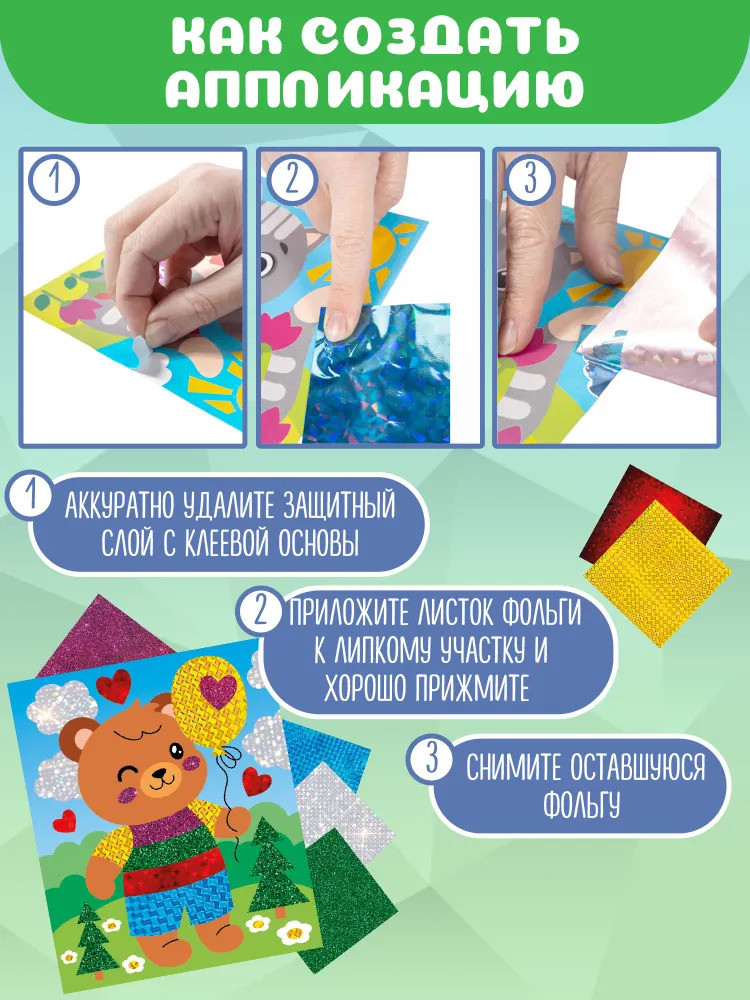 КАК СОЗДАТЬ АППЛИКАЦИЮ

1

2

3

1 АККУРАТНО УДАЛИТЕ ЗАЩИТНЫЙ СЛОЙ С КЛЕЕВОЙ ОСНОВЫ

2 ПРИЛОЖИТЕ ЛИСТОК ФОЛЬГИ К ЛИПКОМУ УЧАСТКУ И ХОРОШО ПРИЖМИТЕ

3 СНИМИТЕ ОСТАВШУЮСЯ ФОЛЬГУ