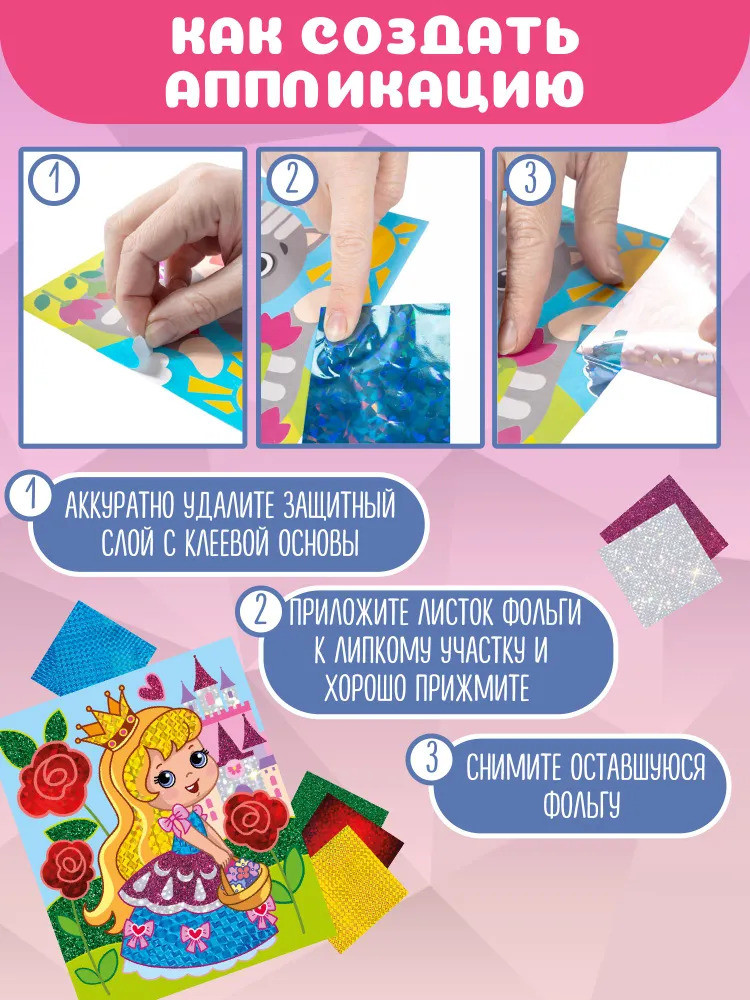 КАК СОЗДАТЬ АППЛИКАЦИЮ

1

2

3

1 АККУРАТНО УДАЛИТЕ ЗАЩИТНЫЙ СЛОЙ С КЛЕЕВОЙ ОСНОВЫ

2 ПРИЛОЖИТЕ ЛИСТОК ФОЛЬГИ К ЛИПКОМУ УЧАСТКУ И ХОРОШО ПРИЖМИТЕ

3 СНИМИТЕ ОСТАВШУЮСЯ ФОЛЬГУ