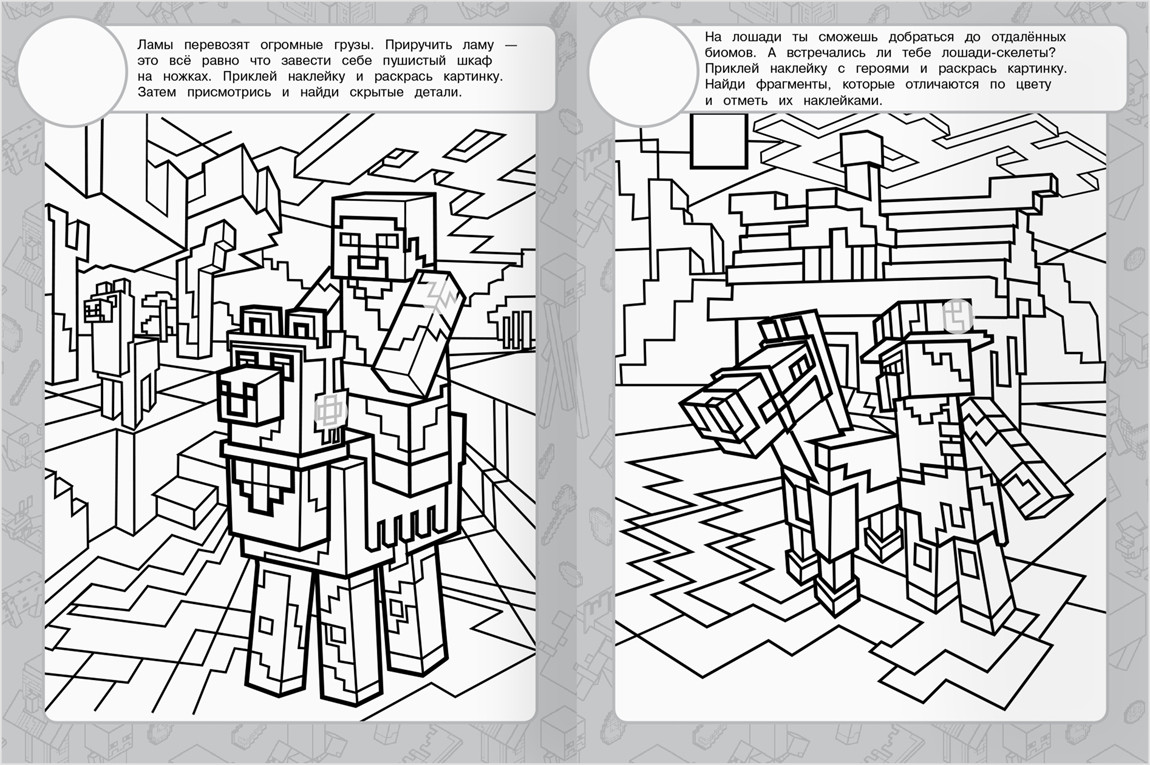 Ламы перевозят огромные грузы. Приручить ламу — это всё равно что завести себе пушистый шкаф на ножках. Приклей наклейку и раскрась картинку. Затем присмотрись и найди скрытые детали.

На лошади ты сможешь добраться до отдалённых биомов. А встречались ли тебе лошади-скелеты? Приклей наклейку с героями и раскрась картинку. Найди фрагменты, которые отличаются по цвету и отметь их наклейками.