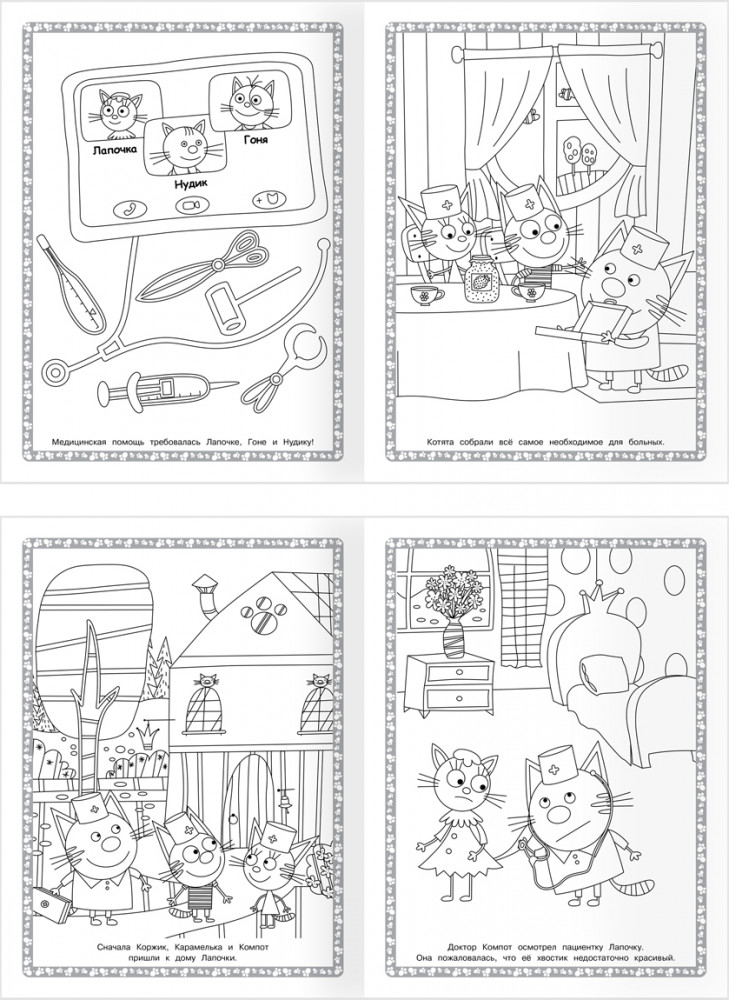 Лапочка

Гоня

Нудик

Медицинская помощь требовалась Лапочке, Гоне и Нудику!

Котята собрали всё самое необходимое для больных.

Сначала Коржик, Карамелька и Компот пришли к дому Лапочки.

Доктор Компот осмотрел пациентку Лапочку. Она пожаловалась, что её хвостик недостаточно красивый.