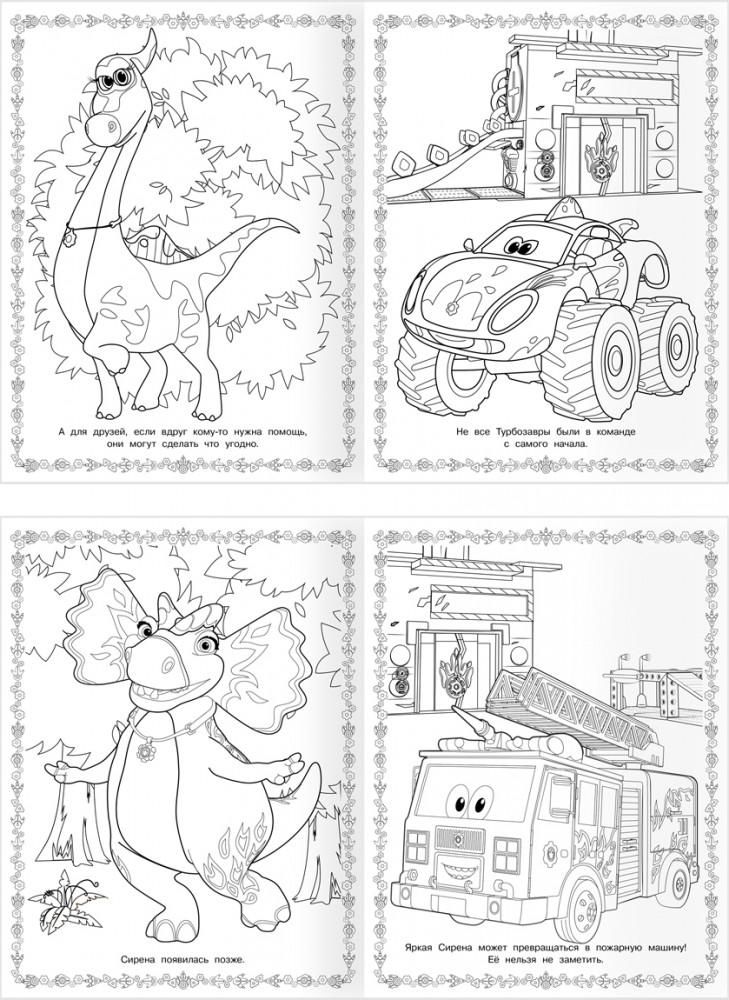 А для друзей, если вдруг кому-то нужна помощь, они могут сделать что угодно.

Не все Турбозавры были в команде с самого начала.

Сирена появилась позже.

Яркая Сирена может превращаться в пожарную машину! Её нельзя не заметить.