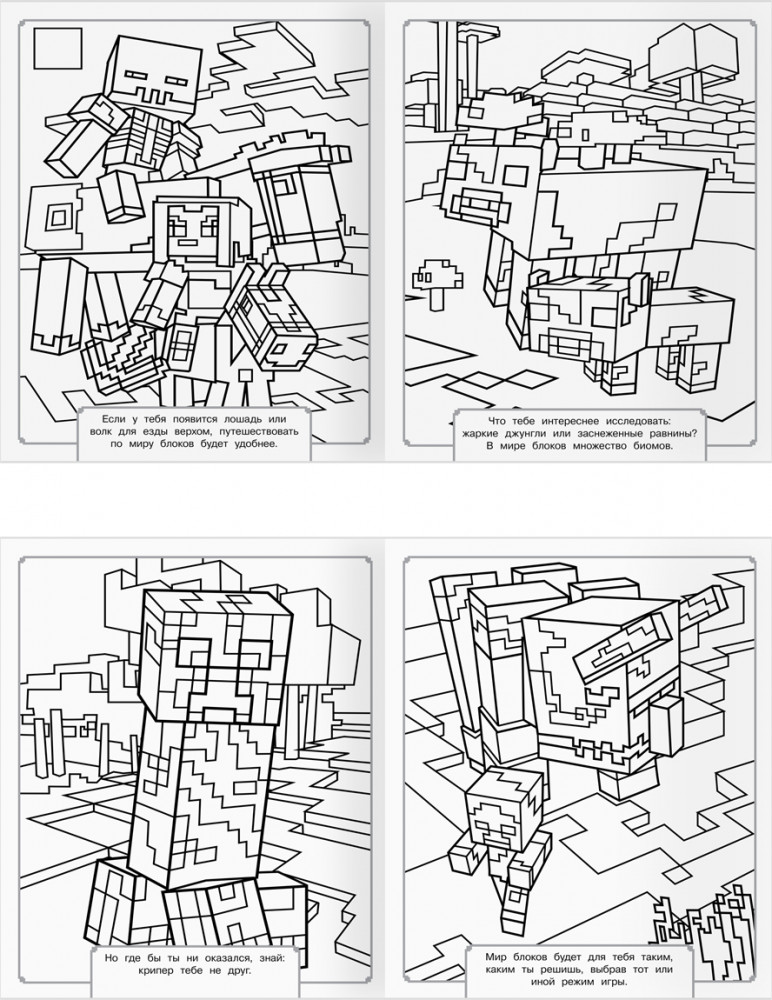 Если у тебя появится лошадь или волк для езды верхом, путешествовать по миру блоков будет удобнее.

Что тебе интереснее исследовать: жаркие джунгли или заснеженные равнины? В мире блоков множество биомов.

Но где бы ты ни оказался, знай: крипер тебе не друг.

Мир блоков будет для тебя таким, каким ты решишь, выбрав тот или иной режим игры.