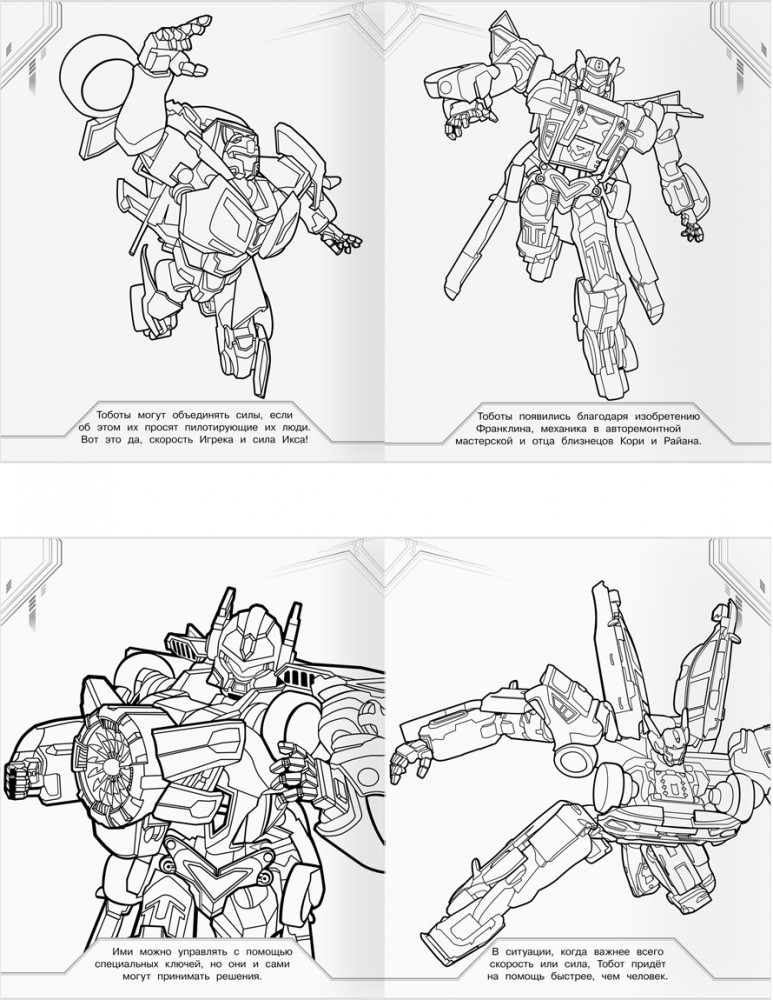 Тоботы могут объединять силы, если об этом их просят пилотирующие их люди. Вот это да, скорость Игрека и сила Икса!

Тоботы появились благодаря изобретению Франклина, механика в авторемонтной мастерской и отца близнецов Кори и Райана.

Ими можно управлять с помощью специальных ключей, но они и сами могут принимать решения.

В ситуации, когда важнее всего скорость или сила, Тобот придёт на помощь быстрее, чем человек.