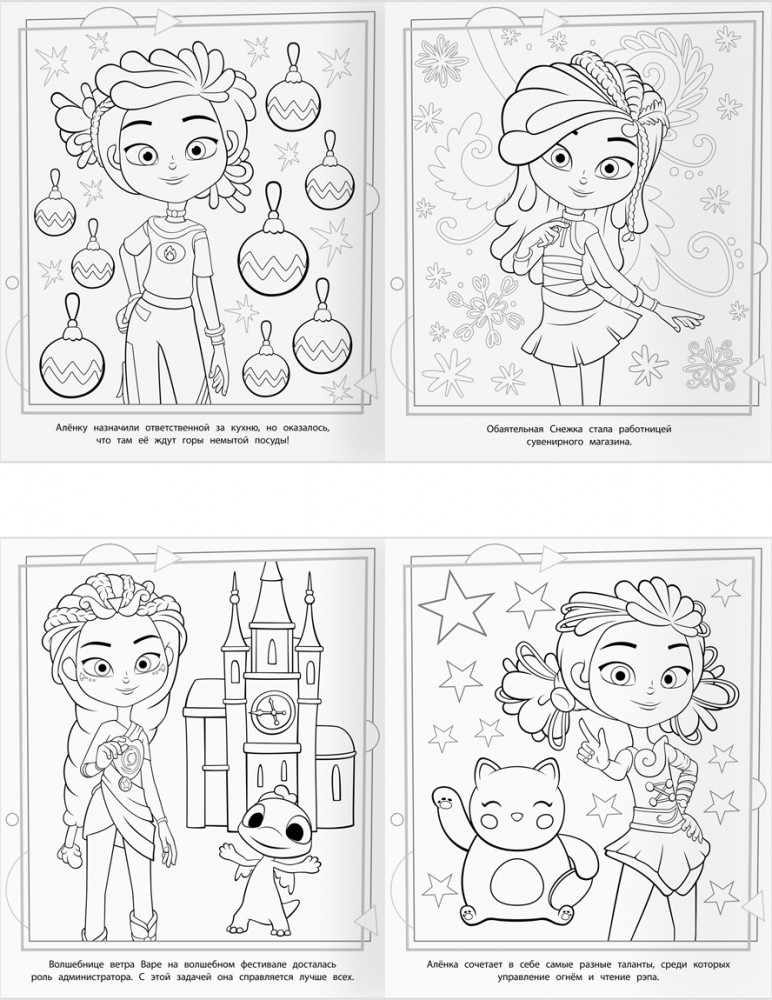 Алёнку назначили ответственной за кухню, но оказалось, что там её ждут горы немытой посуды!

Обаятельная Снежка стала работницей сувенирного магазина.

Волшебнице ветра Варе на волшебном фестивале досталась роль администратора. С этой задачей она справляется лучше всех.

Алёнка сочетает в себе самые разные таланты, среди которых управление огнём и чтение рэпа.