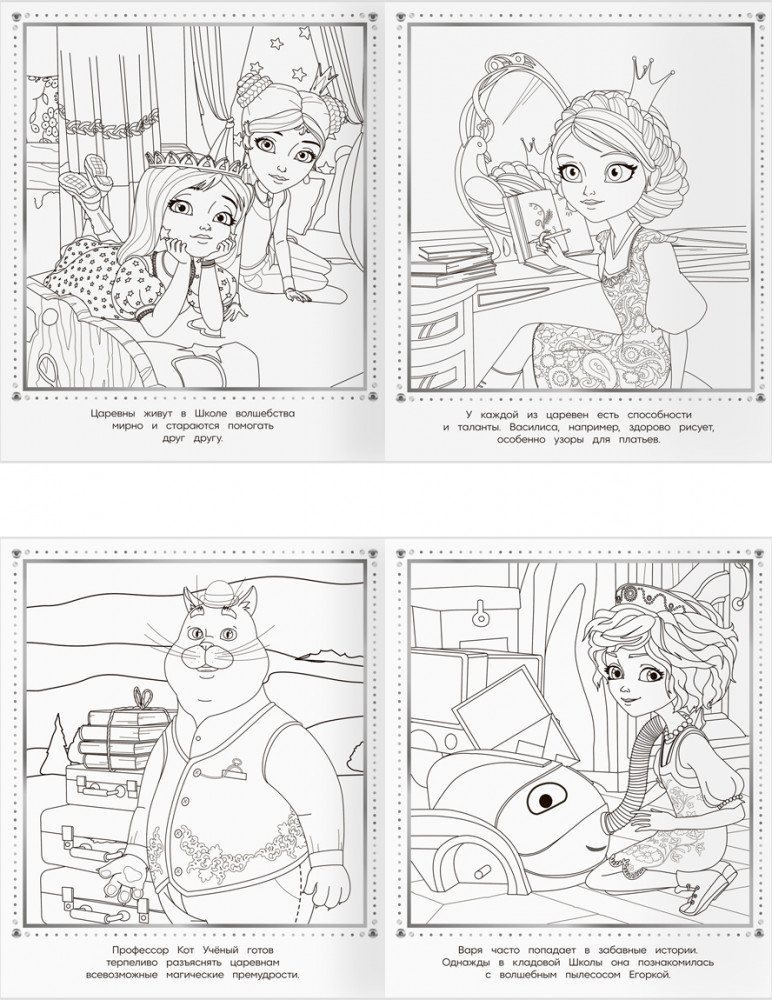 Царевны живут в Школе волшебства мирно и стараются помогать друг другу.

У каждой из царевен есть способности и таланты. Василиса, например, здорово рисует, особенно узоры для платьев.

Профессор Кот Учёный готов терпеливо разъяснять царевнам всевозможные магические премудрости.

Варя часто попадает в забавные истории. Однажды в кладовой Школы она познакомилась с волшебным пылесосом Егоркой.