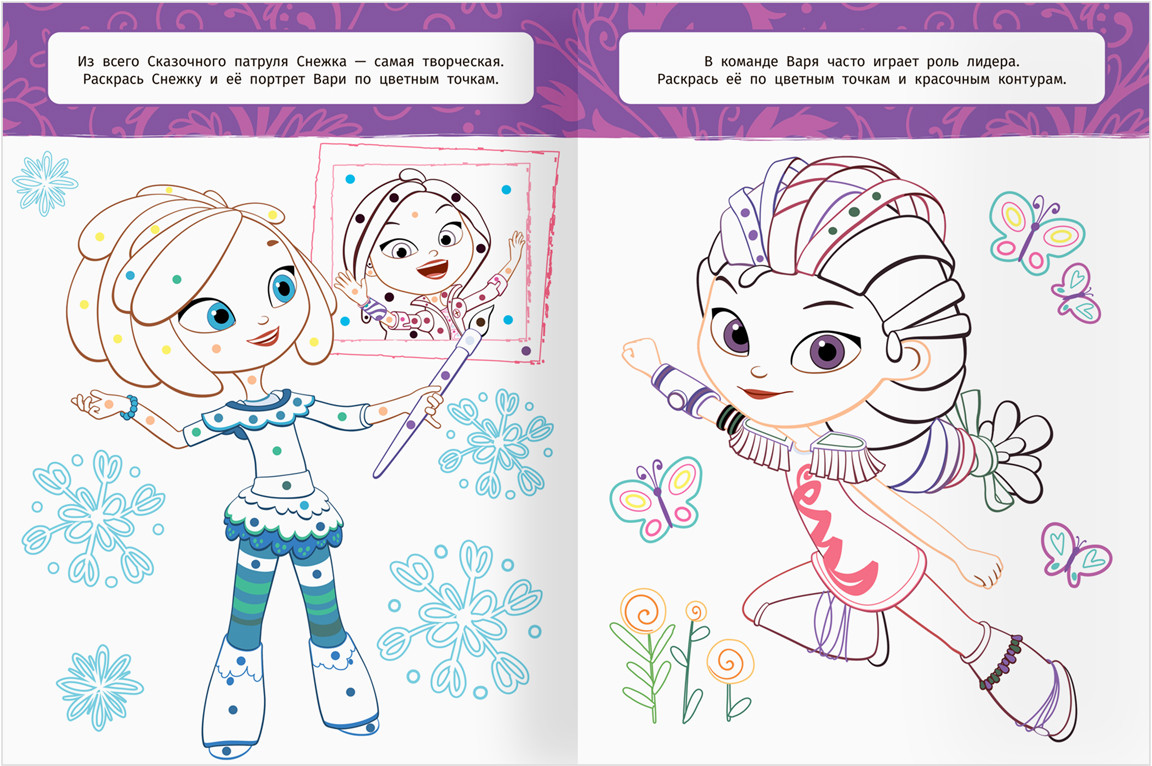 Из всего Сказочного патруля Снежка — самая творческая. Раскрась Снежку и её портрет Вари по цветным точкам.

В команде Варя часто играет роль лидера. Раскрась её по цветным точкам и красочным контурам.