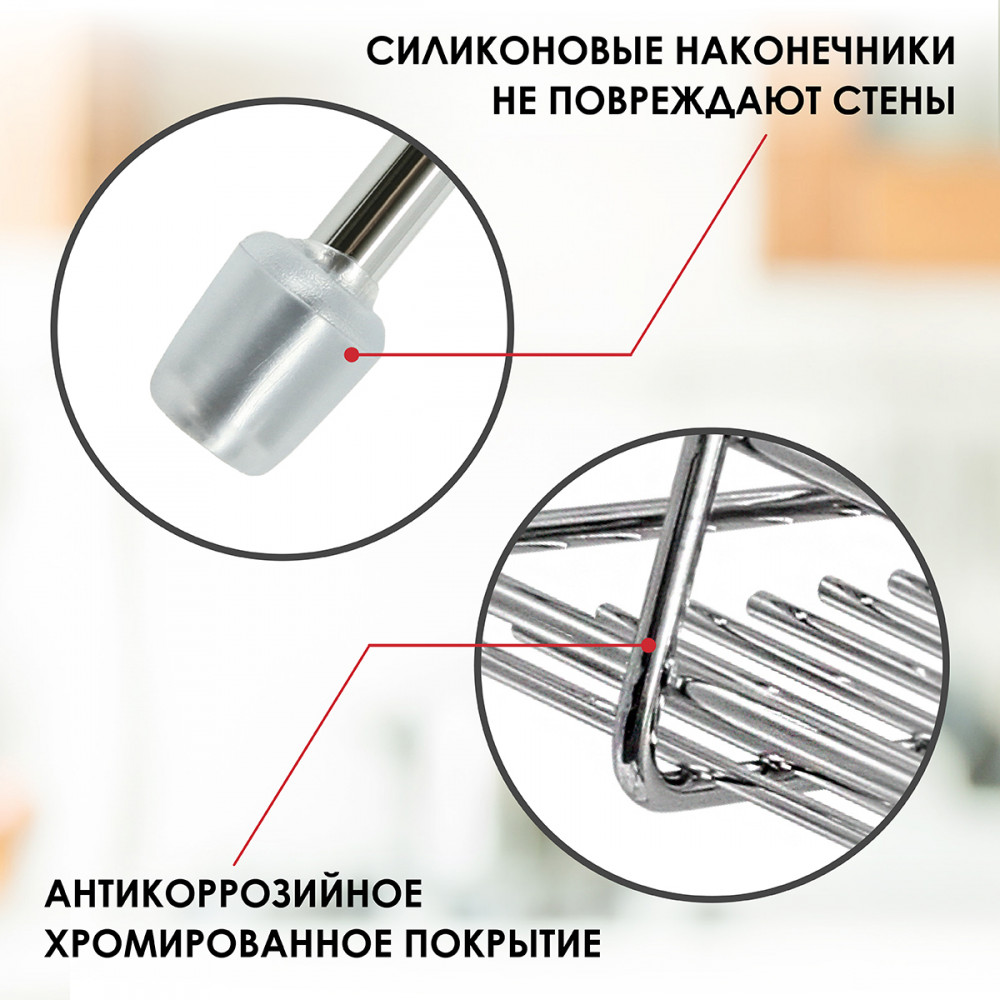 СИЛИКОНОВЫЕ НАКОНЕЧНИКИ НЕ ПОВРЕЖДАЮТ СТЕНЫ

АНТИКОРРОЗИЙНОЕ ХРОМИРОВАННОЕ ПОКРЫТИЕ