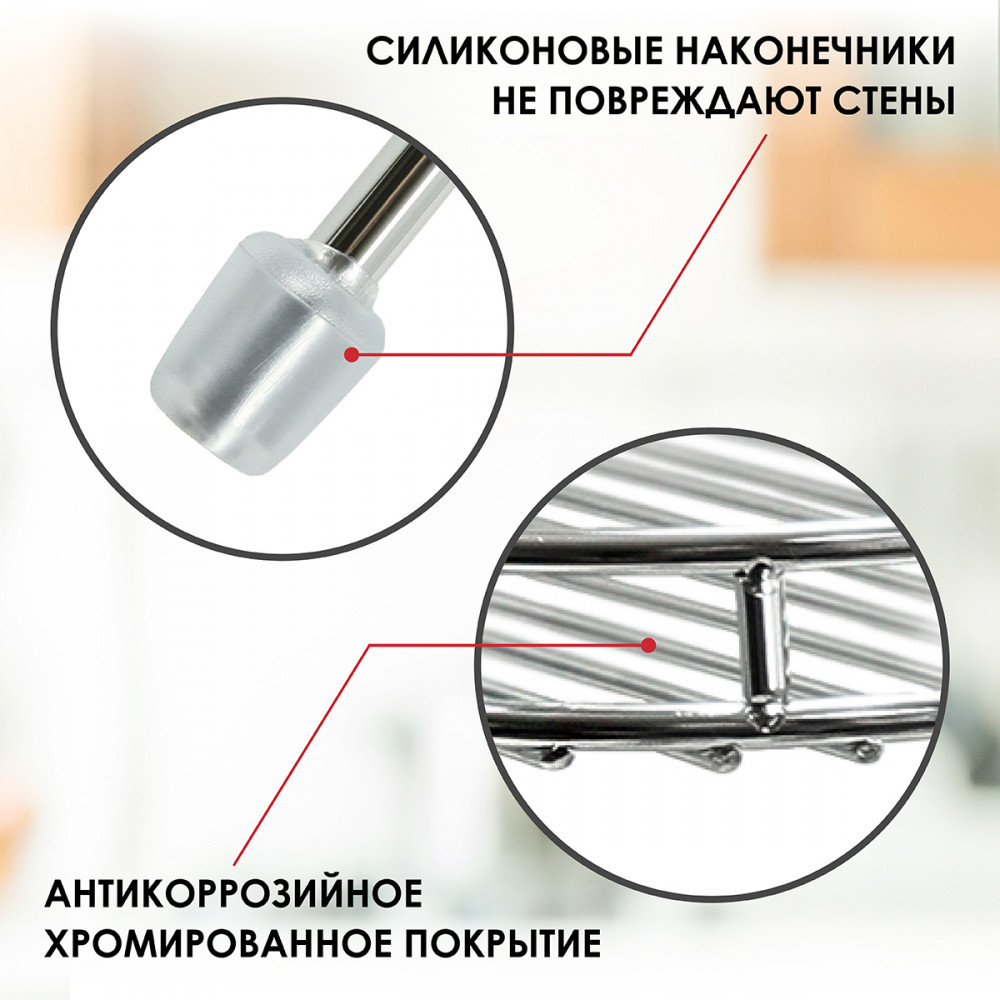 СИЛИКОНОВЫЕ НАКОНЕЧНИКИ НЕ ПОВРЕЖДАЮТ СТЕНЫ

АНТИКОРРОЗИЙНОЕ ХРОМИРОВАННОЕ ПОКРЫТИЕ