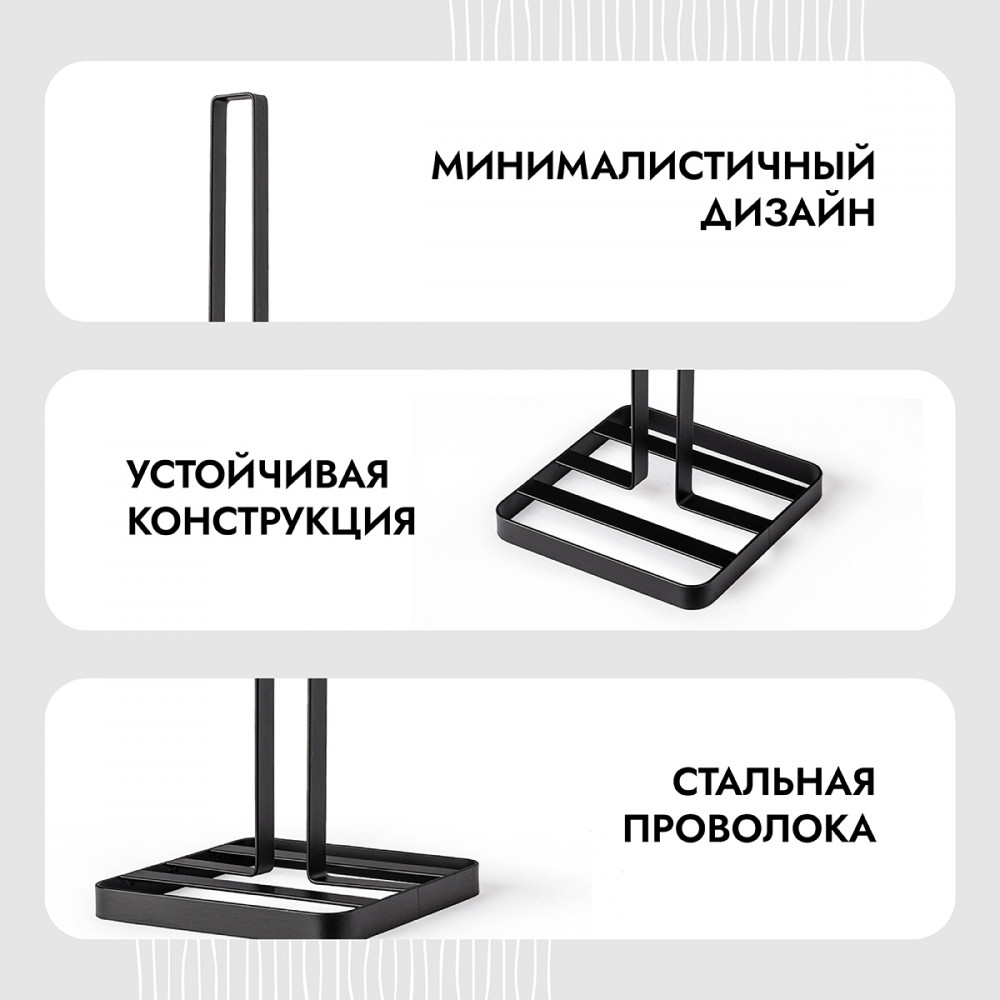 МИНИМАЛИСТИЧНЫЙ ДИЗАЙН

УСТОЙЧИВАЯ КОНСТРУКЦИЯ

СТАЛЬНАЯ ПРОВОЛОКА