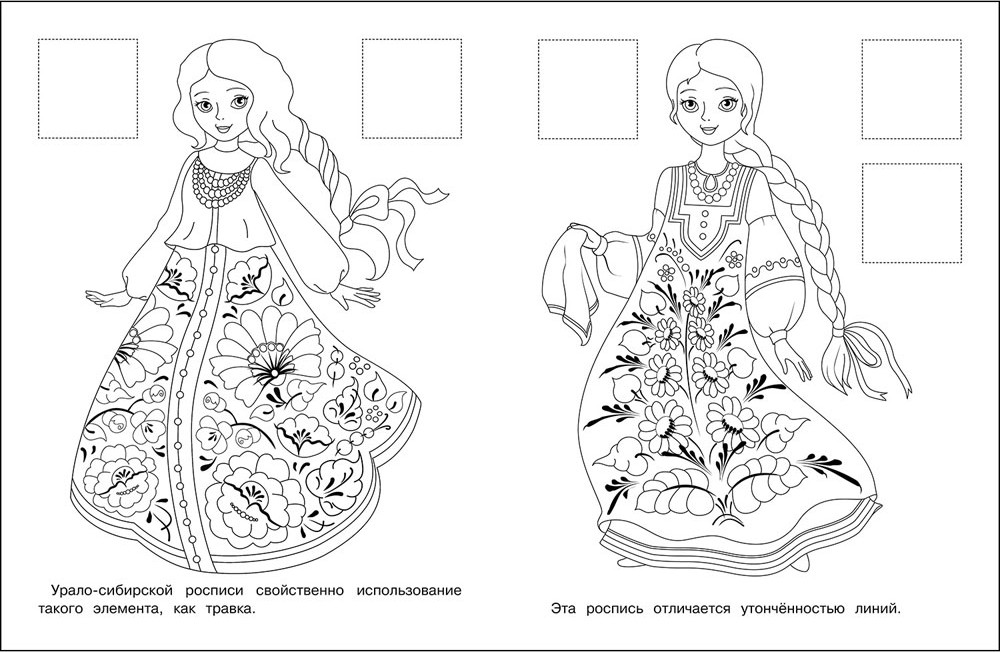 Урало-сибирской росписи свойственно использование такого элемента, как травка.

Эта роспись отличается утончённостью линий.