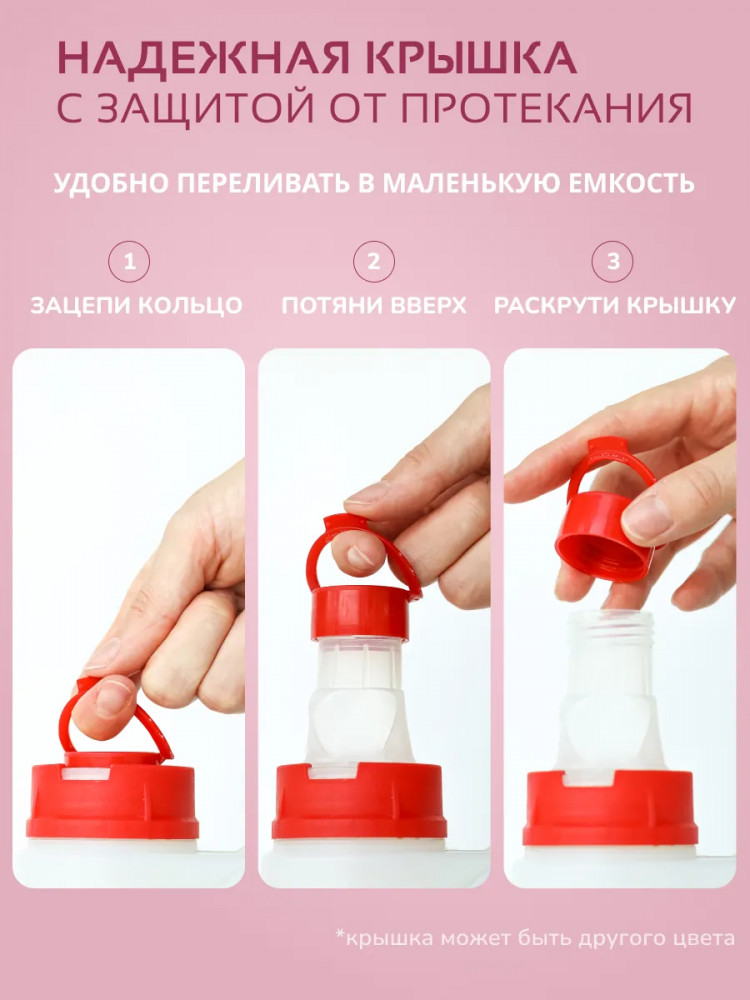 НАДЕЖНАЯ КРЫШКА
С ЗАЩИТОЙ ОТ ПРОТЕКАНИЯ

УДОБНО ПЕРЕЛИВАТЬ В МАЛЕНЬКУЮ ЕМКОСТЬ

1
ЗАЦЕПИ КОЛЬЦО

2
ПОТЯНИ ВВЕРХ

3
РАСКРУТИ КРЫШКУ

*крышка может быть другого цвета