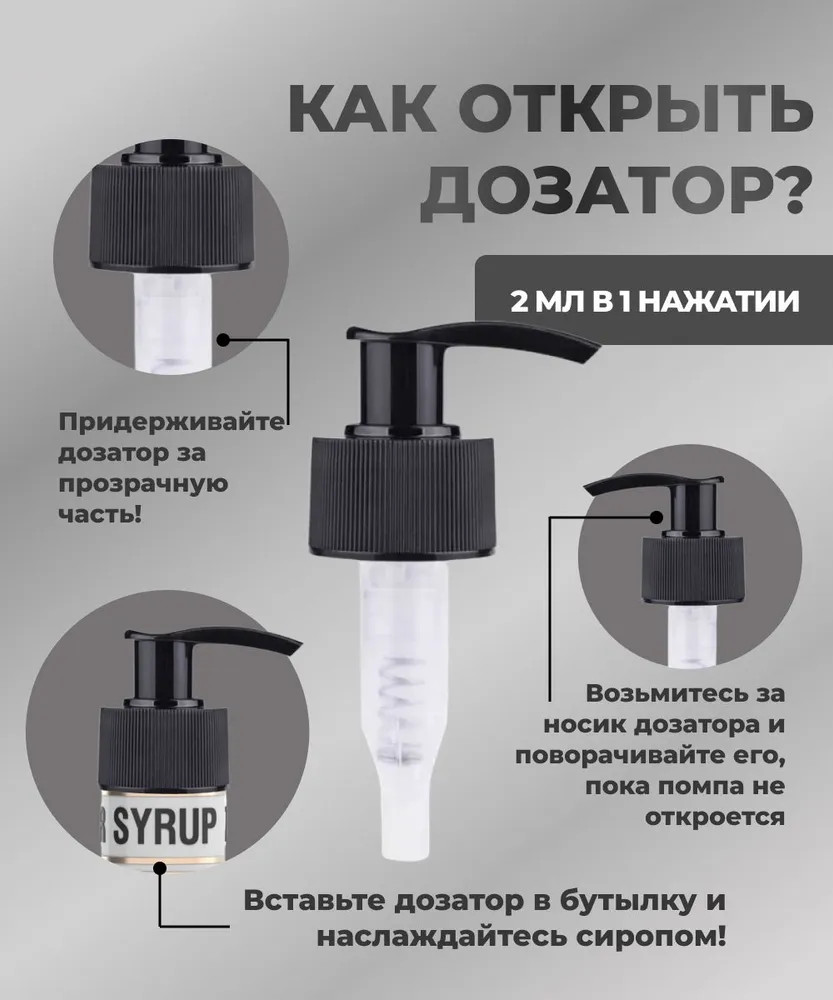 КАК ОТКРЫТЬ ДОЗАТОР?

2 МЛ В 1 НАЖАТИИ

Придерживайте дозатор за прозрачную часть!

Возьмитесь за носик дозатора и поворачивайте его, пока помпа не откроется

SYRUP

Вставьте дозатор в бутылку и наслаждайтесь сиропом!