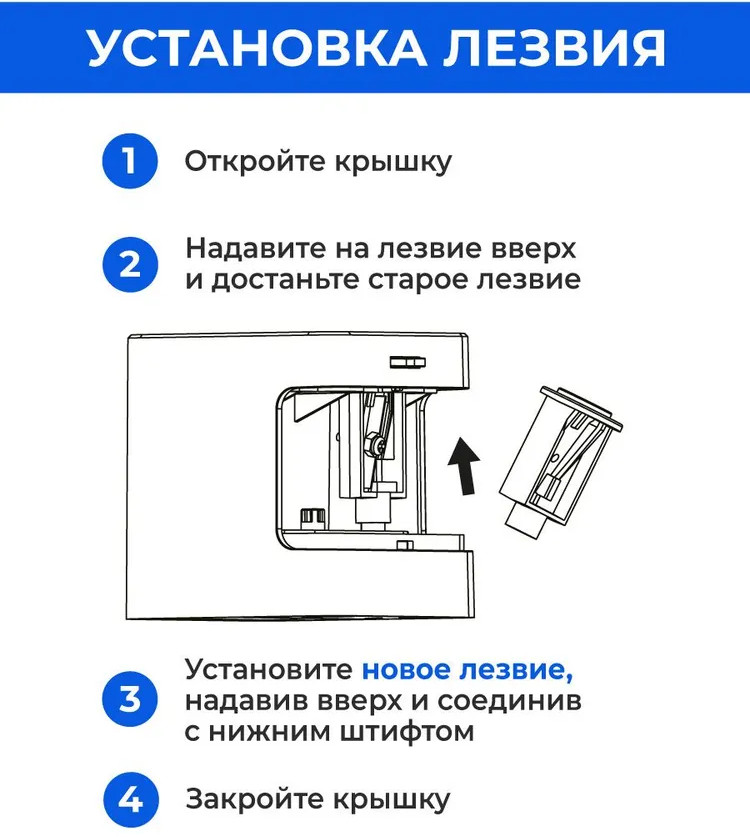 УСТАНОВКА ЛЕЗВИЯ

1 Откройте крышку

2 Надавите на лезвие вверх и достаньте старое лезвие

3 Установите новое лезвие, надавив вверх и соединив с нижним штифтом

4 Закройте крышку