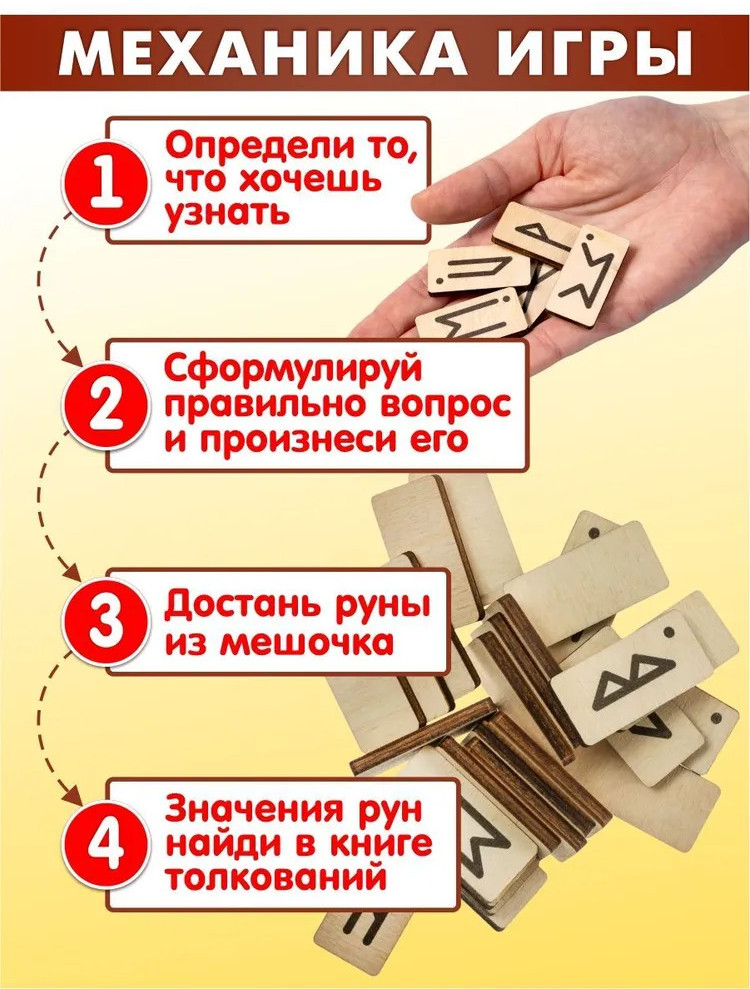 МЕХАНИКА ИГРЫ

1 Определи то, что хочешь узнать

2 Сформулируй правильно вопрос и произнеси его

3 Достань руны из мешочка

4 Значения рун найди в книге толкований