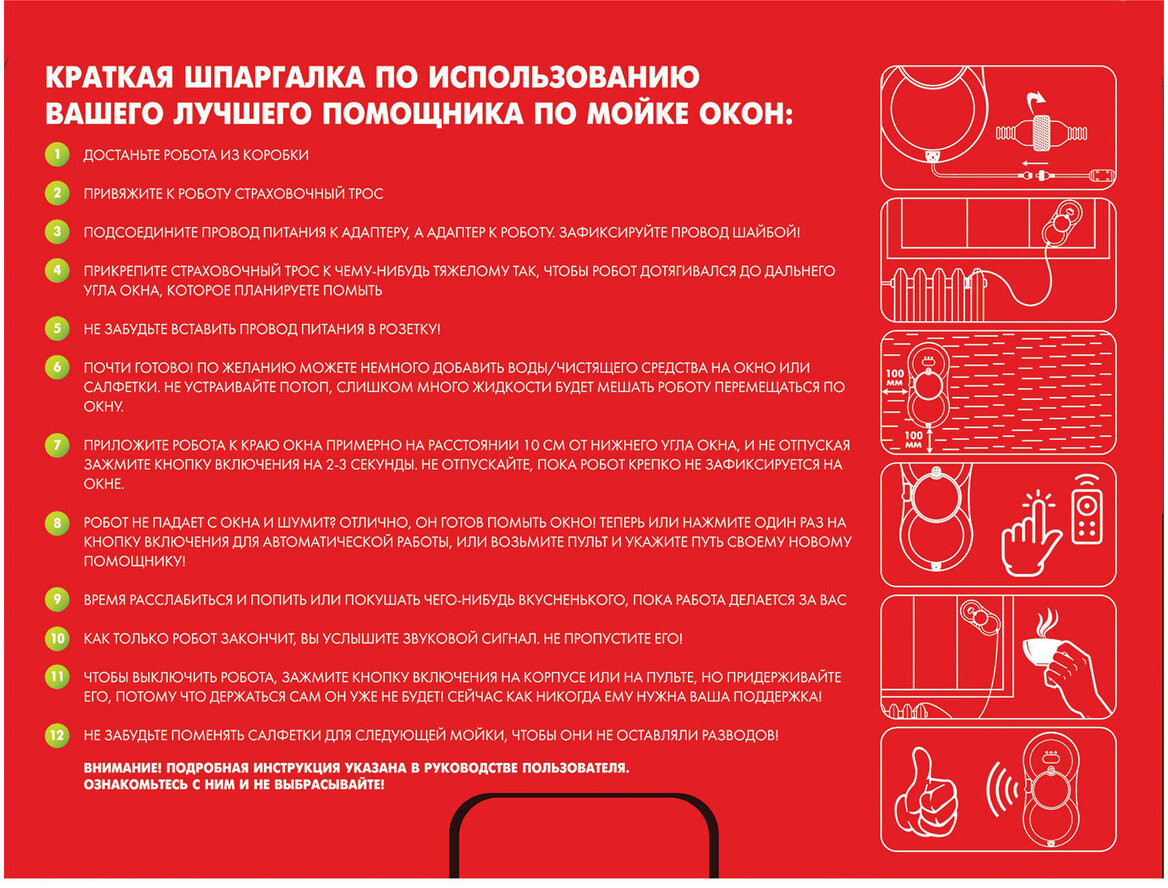 КРАТКАЯ ШПАРГАЛКА ПО ИСПОЛЬЗОВАНИЮ ВАШЕГО ЛУЧШЕГО ПОМОЩНИКА ПО МОЙКЕ ОКОН:

1 ДОСТАНЬТЕ РОБОТА ИЗ КОРОБКИ

2 ПРИВЯЖИТЕ К РОБОТУ СТРАХОВОЧНЫЙ ТРОС

3 ПОДСОЕДИНИТЕ ПРОВОД ПИТАНИЯ К АДАПТЕРУ, А АДАПТЕР К РОБОТУ. ЗАФИКСИРУЙТЕ ПРОВОД ШАЙБОЙ!

4 ПРИКРЕПИТЕ СТРАХОВОЧНЫЙ ТРОС К ЧЕМУ-НИБУДЬ ТЯЖЕЛОМУ ТАК, ЧТОБЫ РОБОТ ДОТЯГИВАЛСЯ ДО ДАЛЬНЕГО УГЛА ОКНА, КОТОРОЕ ПЛАНИРУЕТЕ ПОМЫТЬ

5 НЕ ЗАБУДЬТЕ ВСТАВИТЬ ПРОВОД ПИТАНИЯ В РОЗЕТКУ!

6 ПОЧТИ ГОТОВО! ПО ЖЕЛАНИЮ МОЖЕТЕ НЕМНОГО ДОБАВИТЬ ВОДЫ/ЧИСТЯЩЕГО СРЕДСТВА НА ОКНО ИЛИ САЛФЕТКИ. НЕ УСТРАИВАЙТЕ ПОТОП, СЛИШКОМ МНОГО ЖИДКОСТИ БУДЕТ МЕШАТЬ РОБОТУ ПЕРЕМЕЩАТЬСЯ ПО ОКНУ.

7 ПРИЛОЖИТЕ РОБОТА К КРАЮ ОКНА ПРИМЕРНО НА РАССТОЯНИИ 10 СМ ОТ НИЖНЕГО УГЛА ОКНА, И НЕ ОТПУСКАЯ ЗАЖМИТЕ КНОПКУ ВКЛЮЧЕНИЯ НА 2-3 СЕКУНДЫ. НЕ ОТПУСКАЙТЕ, ПОКА РОБОТ КРЕПКО НЕ ЗАФИКСИРУЕТСЯ НА ОКНЕ.

8 РОБОТ НЕ ПАДАЕТ С ОКНА И ШУМИТ? ОТЛИЧНО, ОН ГОТОВ ПОМЫТЬ ОКНО! ТЕПЕРЬ ИЛИ НАЖМИТЕ ОДИН РАЗ НА КНОПКУ ВКЛЮЧЕНИЯ ДЛЯ АВТОМАТИЧЕСКОЙ РАБОТЫ, ИЛИ ВОЗЬМИТЕ ПУЛЬТ И УКАЖИТЕ ПУТЬ СВОЕМУ НОВОМУ ПОМОЩНИКУ!

9 ВРЕМЯ РАССЛАБИТЬСЯ И ПОПИТЬ ИЛИ ПОКУШАТЬ ЧЕГО-НИБУДЬ ВКУСНЕНЬКОГО, ПОКА РАБОТА ДЕЛАЕТСЯ ЗА ВАС

10 КАК ТОЛЬКО РОБОТ ЗАКОНЧИТ, ВЫ УСЛЫШИТЕ ЗВУКОВОЙ СИГНАЛ. НЕ ПРОПУСТИТЕ ЕГО!

11 ЧТОБЫ ВЫКЛЮЧИТЬ РОБОТА, ЗАЖМИТЕ КНОПКУ ВКЛЮЧЕНИЯ НА КОРПУСЕ ИЛИ НА ПУЛЬТЕ, НО ПРИДЕРЖИВАЙТЕ ЕГО, ПОТОМУ ЧТО ДЕРЖАТЬСЯ САМ ОН УЖЕ НЕ БУДЕТ! СЕЙЧАС КАК НИКОГДА ЕМУ НУЖНА ВАША ПОДДЕРЖКА!

12 НЕ ЗАБУДЬТЕ ПОМЕНЯТЬ САЛФЕТКИ ДЛЯ СЛЕДУЮЩЕЙ МОЙКИ, ЧТОБЫ ОНИ НЕ ОСТАВЛЯЛИ РАЗВОДОВ!

ВНИМАНИЕ! ПОДРОБНАЯ ИНСТРУКЦИЯ УКАЗАНА В РУКОВОДСТВЕ ПОЛЬЗОВАТЕЛЯ. ОЗНАКОМЬТЕСЬ С НИМ И НЕ ВЫБРАСЫВАЙТЕ!

100 ММ

100 ММ