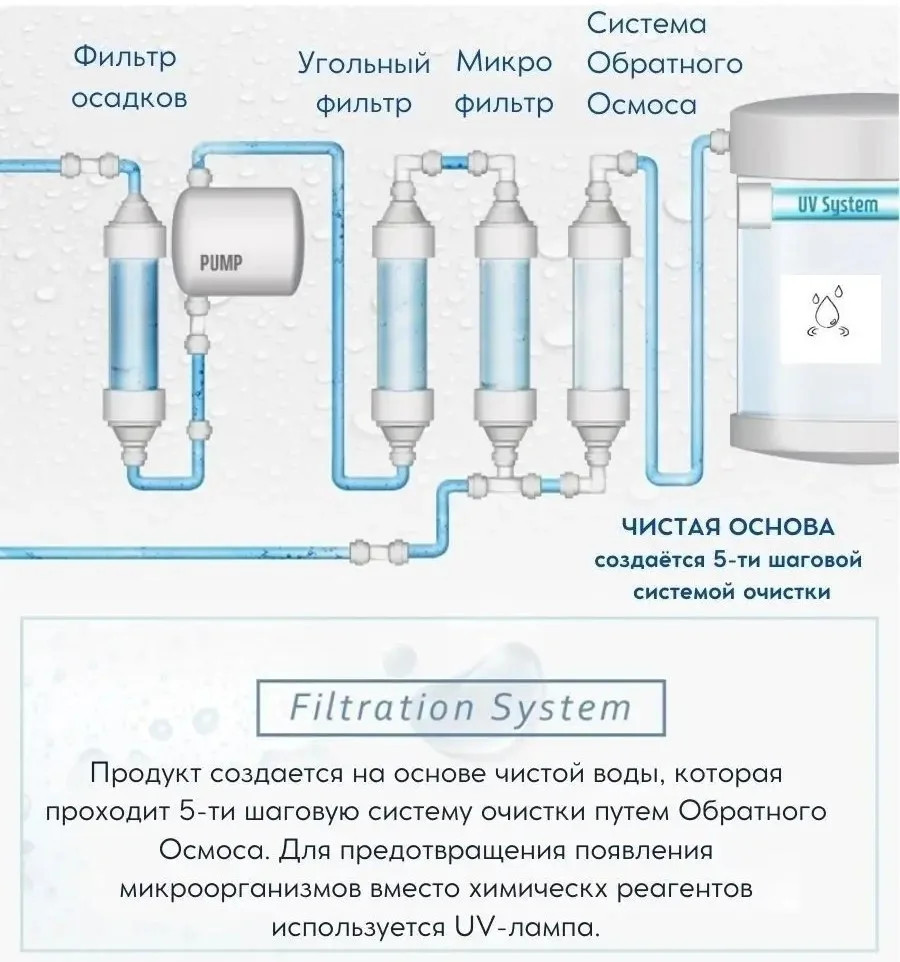 Фильтр осадков

Угольный фильтр

Микро фильтр

Система Обратного Осмоса

PUMP

UV System

ЧИСТАЯ ОСНОВА создаётся 5-ти шаговой системой очистки

Filtration System

Продукт создается на основе чистой воды, которая проходит 5-ти шаговую систему очистки путем Обратного Осмоса. Для предотвращения появления микроорганизмов вместо химическх реагентов используется UV-лампа.