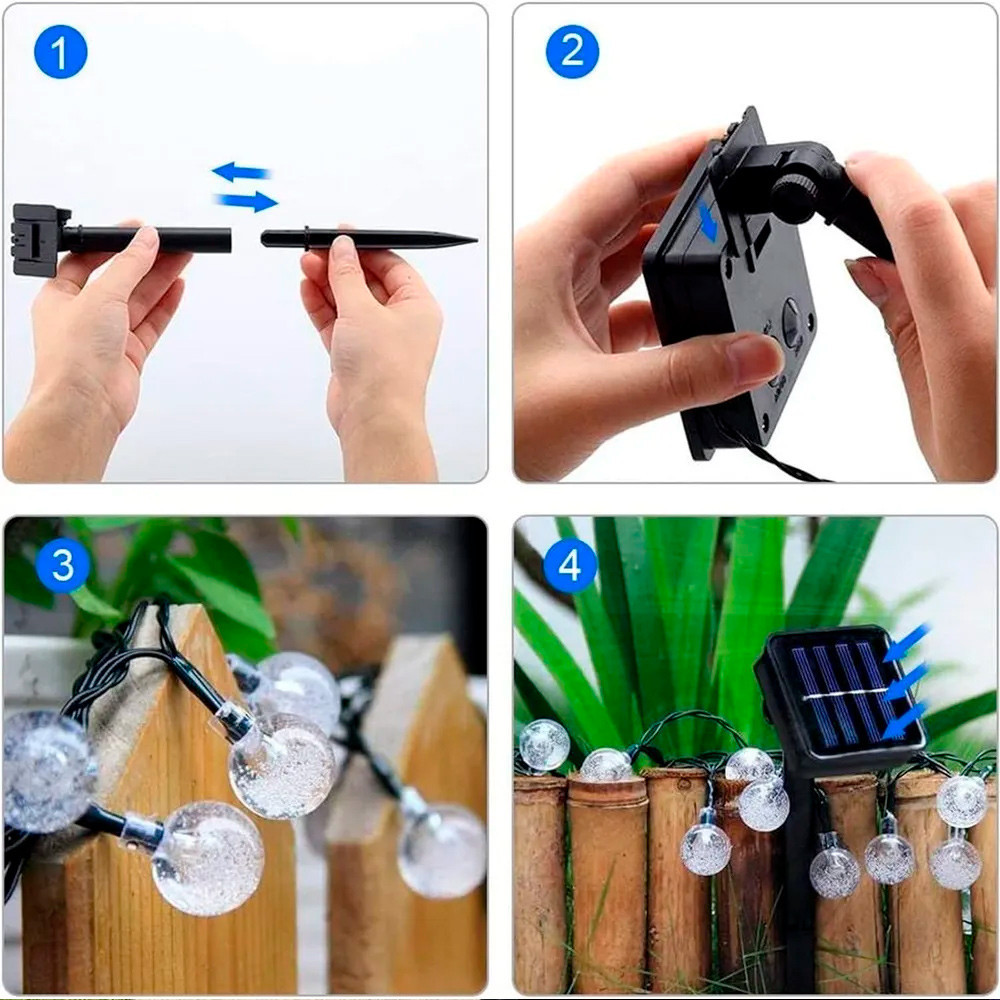 1

2

3

4