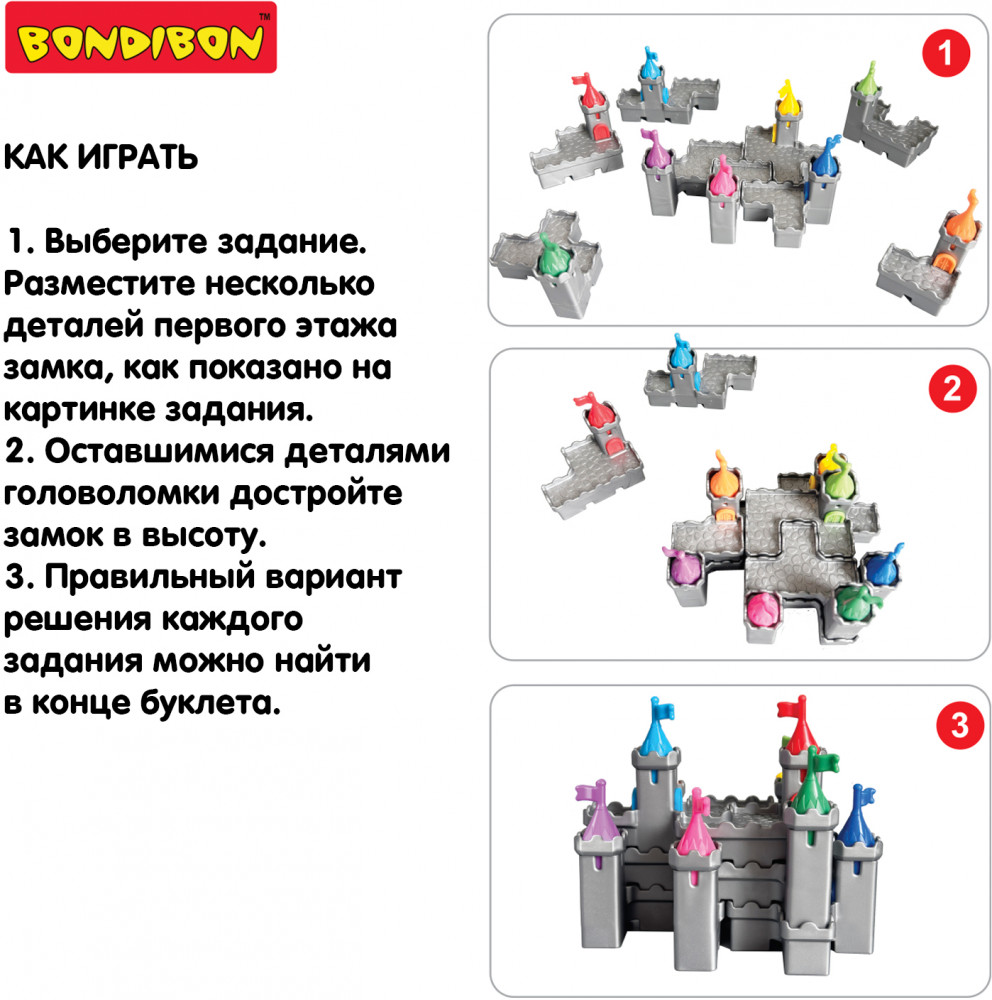 BONDIBON™

КАК ИГРАТЬ

1. Выберите задание. Разместите несколько деталей первого этажа замка, как показано на картинке задания.
2. Оставшимися деталями головоломки достройте замок в высоту.
3. Правильный вариант решения каждого задания можно найти в конце буклета.

1

2

3