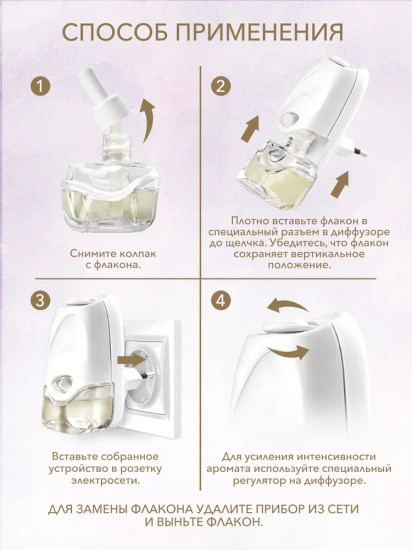 СПОСОБ ПРИМЕНЕНИЯ

1

Снимите колпак с флакона.

2

Плотно вставьте флакон в специальный разъем в диффузоре до щелчка. Убедитесь, что флакон сохраняет вертикальное положение.

3

Вставьте собранное устройство в розетку электросети.

4

Для усиления интенсивности аромата используйте специальный регулятор на диффузоре.

ДЛЯ ЗАМЕНЫ ФЛАКОНА УДАЛИТЕ ПРИБОР ИЗ СЕТИ И ВЫНЬТЕ ФЛАКОН.