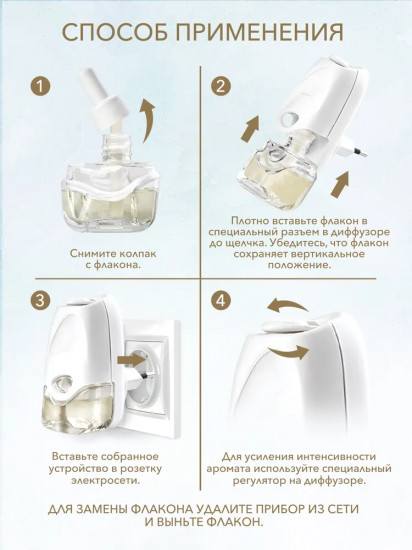 СПОСОБ ПРИМЕНЕНИЯ

1

Снимите колпак с флакона.

2

Плотно вставьте флакон в специальный разъем в диффузоре до щелчка. Убедитесь, что флакон сохраняет вертикальное положение.

3

Вставьте собранное устройство в розетку электросети.

4

Для усиления интенсивности аромата используйте специальный регулятор на диффузоре.

ДЛЯ ЗАМЕНЫ ФЛАКОНА УДАЛИТЕ ПРИБОР ИЗ СЕТИ И ВЫНЬТЕ ФЛАКОН.