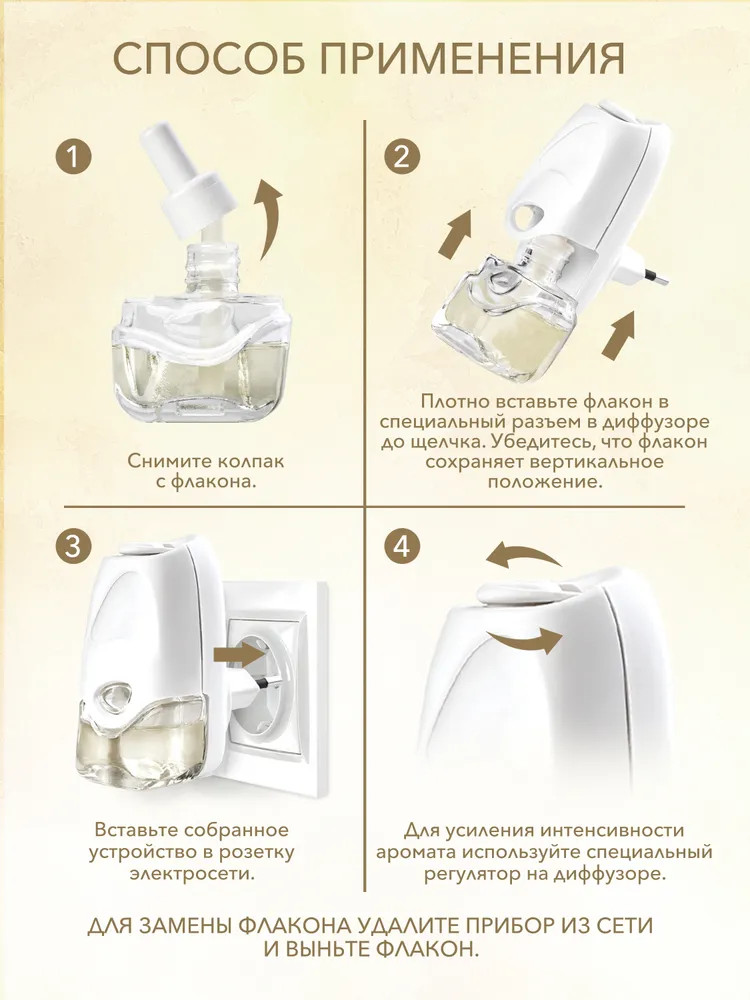 СПОСОБ ПРИМЕНЕНИЯ

1

Снимите колпак с флакона.

2

Плотно вставьте флакон в специальный разъем в диффузоре до щелчка. Убедитесь, что флакон сохраняет вертикальное положение.

3

Вставьте собранное устройство в розетку электросети.

4

Для усиления интенсивности аромата используйте специальный регулятор на диффузоре.

ДЛЯ ЗАМЕНЫ ФЛАКОНА УДАЛИТЕ ПРИБОР ИЗ СЕТИ И ВЫНЬТЕ ФЛАКОН.