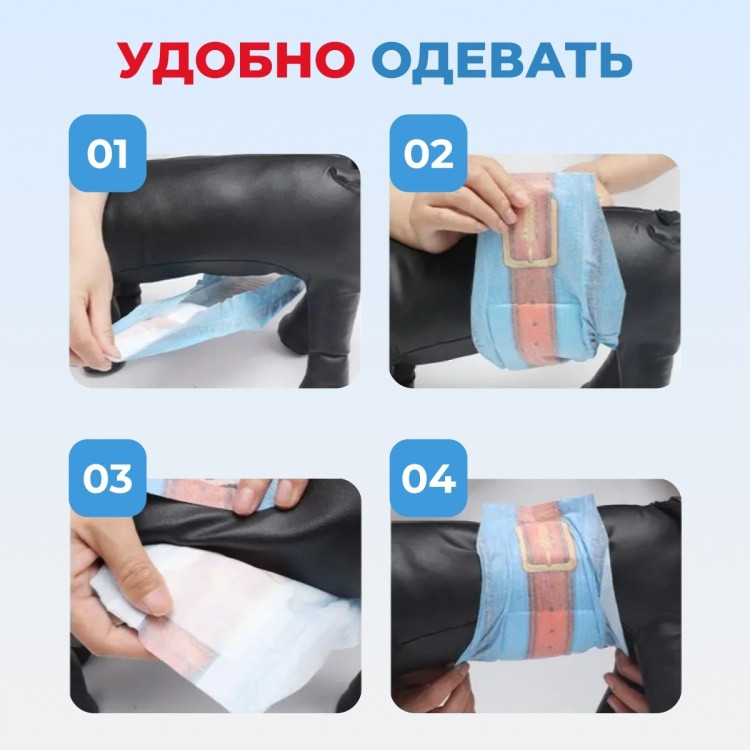 УДОБНО ОДЕВАТЬ

01

02

03

04